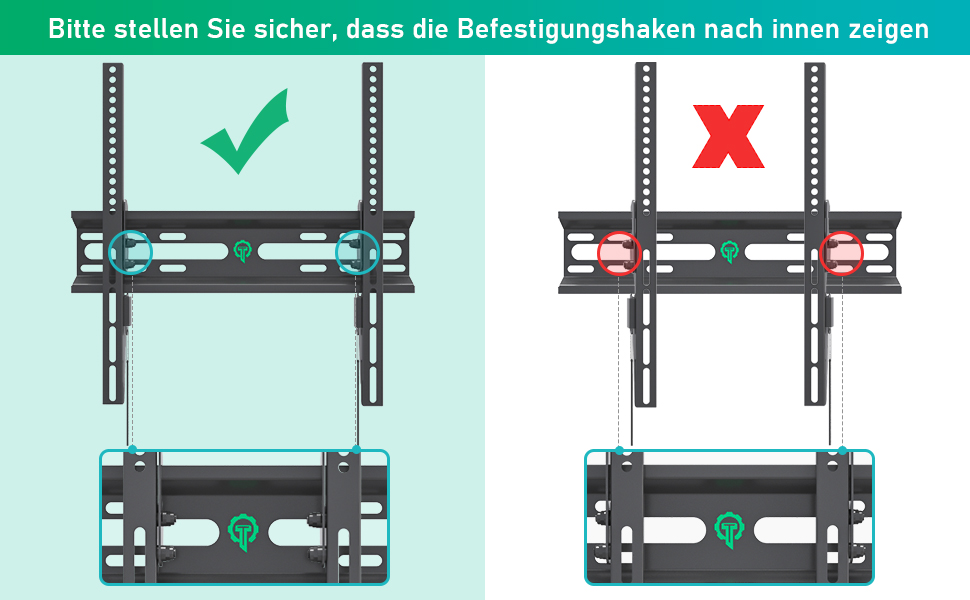 Bitte stellen Sie sicher, dass die Befestigungshaken nach innen zeigen