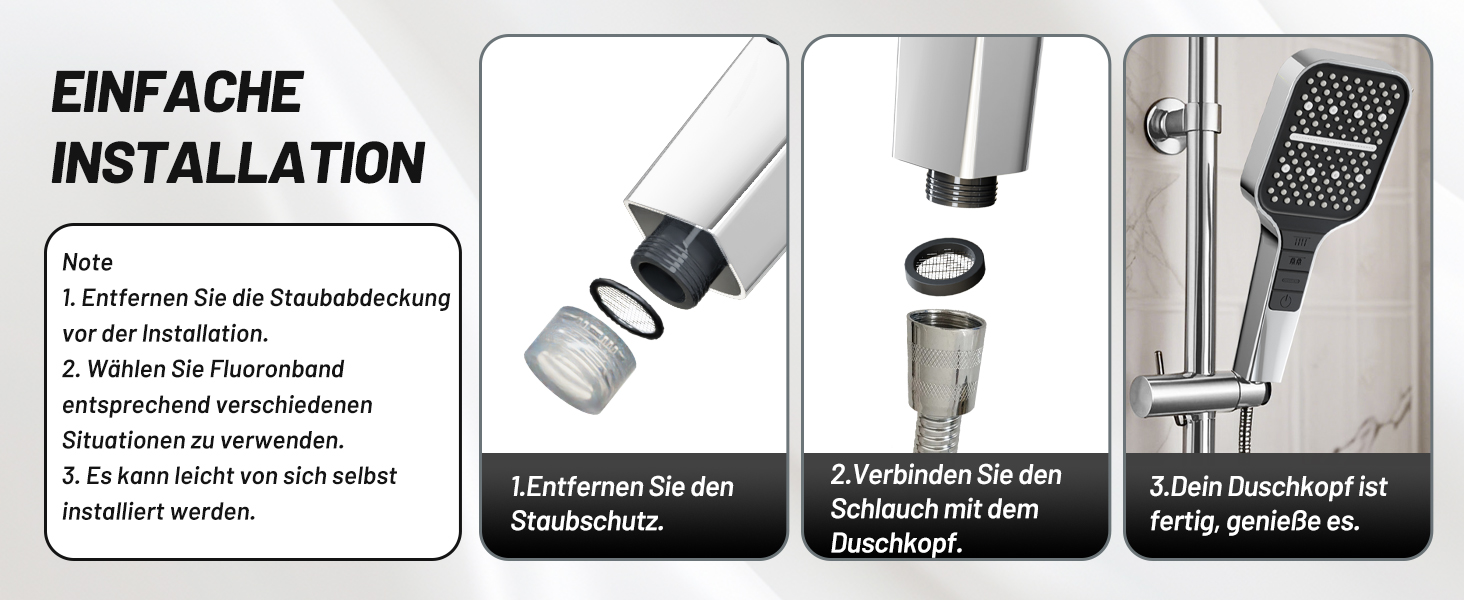 EINFACHE INSTALLATION

Note
1. Entfernen Sie die Staubabdeckung vor der Installation.
2. Wählen Sie Fluoronband entsprechend verschiedenen Situationen zu verwenden.
3. Es kann leicht von sich selbst installiert werden.

1.Entfernen Sie den Staubschutz.

2.Verbinden Sie den Schlauch mit dem Duschkopf.

3.Dein Duschkopf ist fertig, genieße es.