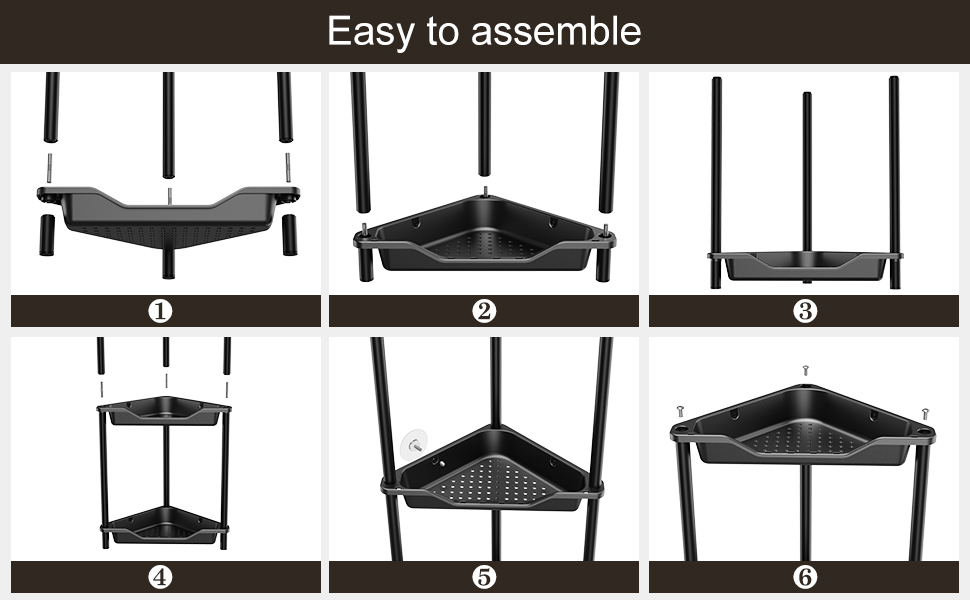 Easy to assemble

①

②

③

④

⑤

⑥