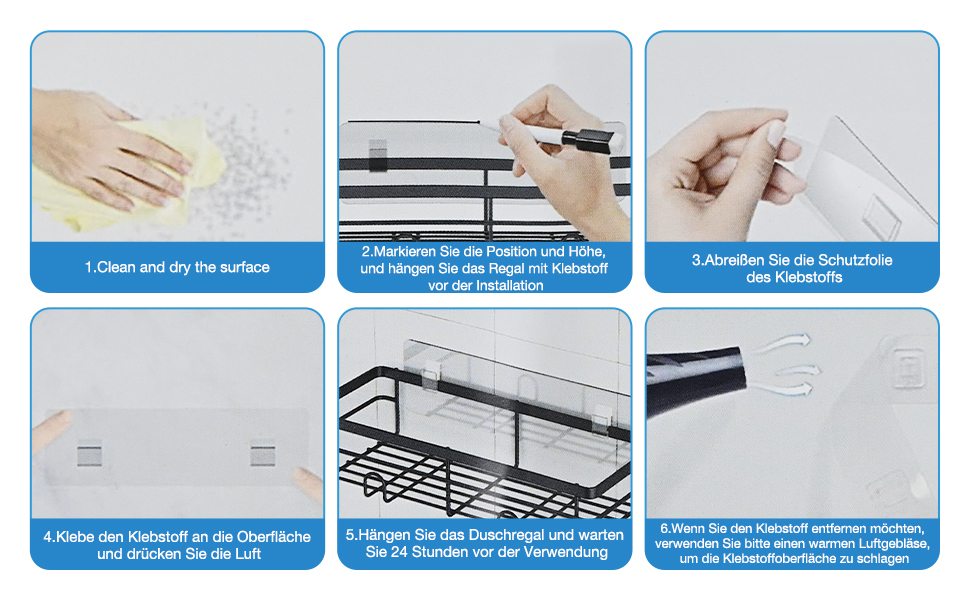 1.Clean and dry the surface

2.Markieren Sie die Position und Höhe, und hängen Sie das Regal mit Klebstoff vor der Installation

3.Abreißen Sie die Schutzfolie des Klebstoffs

4.Klebe den Klebstoff an die Oberfläche und drücken Sie die Luft

5.Hängen Sie das Duschregal und warten Sie 24 Stunden vor der Verwendung

6.Wenn Sie den Klebstoff entfernen möchten, verwenden Sie bitte einen warmen Luftgebläse, um die Klebstoffoberfläche zu schlagen