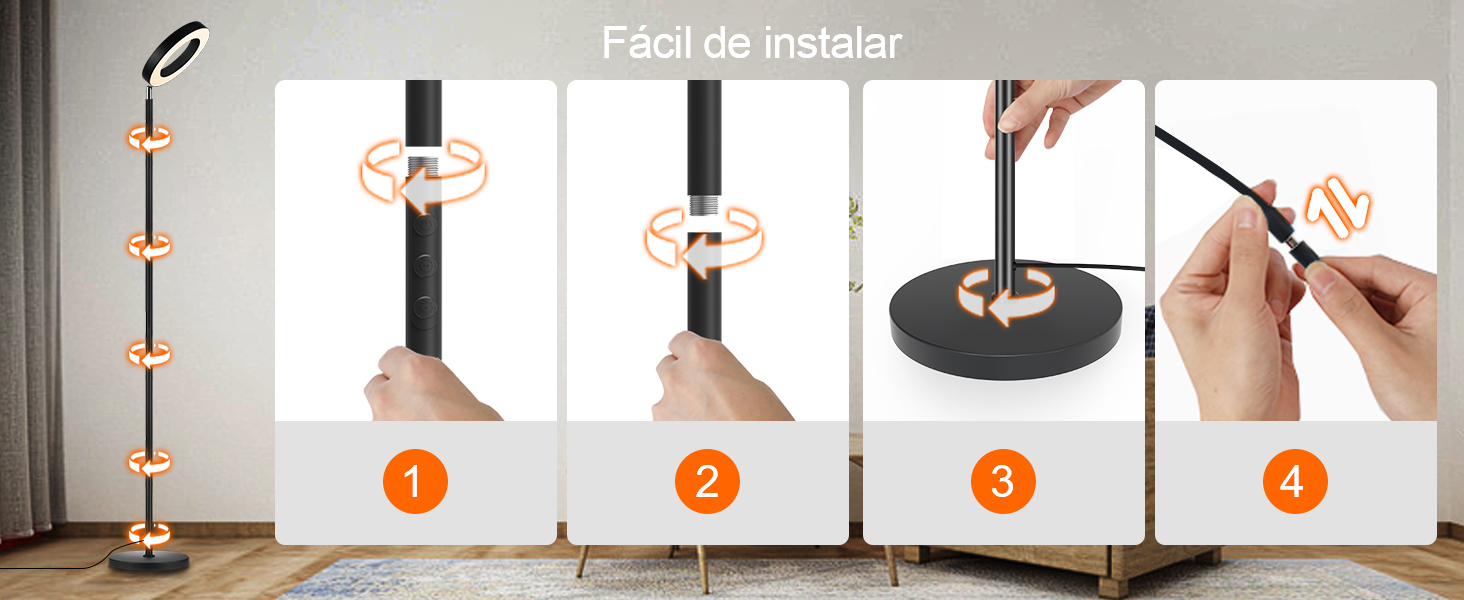 Fácil de instalar

1

2

3

4