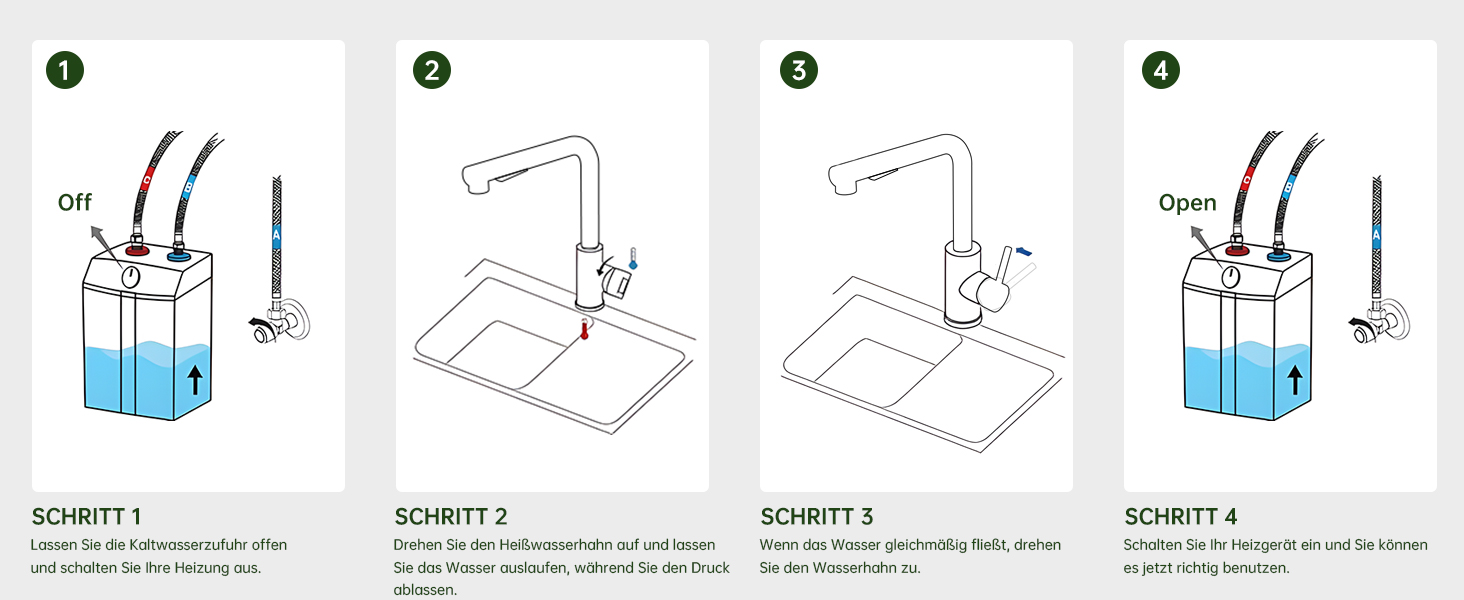 1

Off

C

B

A

SCHRITT 1

Lassen Sie die Kaltwasserzufuhr offen und schalten Sie Ihre Heizung aus.

2

SCHRITT 2

Drehen Sie den Heißwasserhahn auf und lassen Sie das Wasser auslaufen, während Sie den Druck ablassen.

3

SCHRITT 3

Wenn das Wasser gleichmäßig fließt, drehen Sie den Wasserhahn zu.

4

Open

C

B

A

SCHRITT 4

Schalten Sie Ihr Heizgerät ein und Sie können es jetzt richtig benutzen.