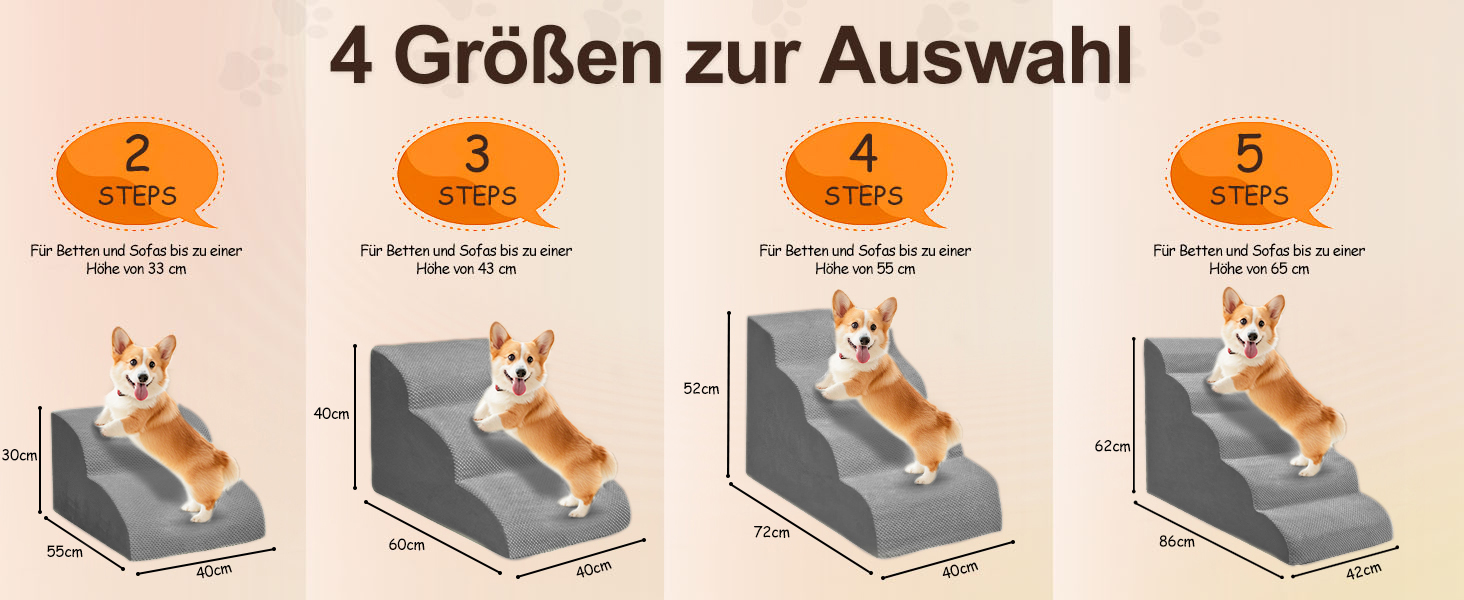 4 Größen zur Auswahl

2
STEPS
Für Betten und Sofas bis zu einer Höhe von 33 cm
30cm
55cm
40cm

3
STEPS
Für Betten und Sofas bis zu einer Höhe von 43 cm
40cm
60cm
40cm

4
STEPS
Für Betten und Sofas bis zu einer Höhe von 55 cm
52cm
72cm
40cm

5
STEPS
Für Betten und Sofas bis zu einer Höhe von 65 cm
62cm
86cm
42cm