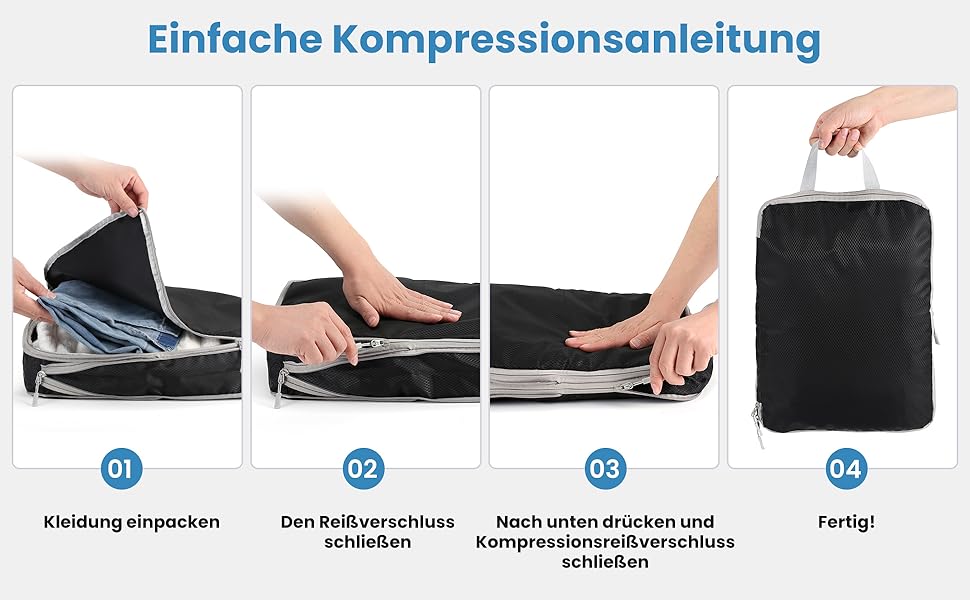 Einfache Kompressionsanleitung

01

Kleidung einpacken

02

Den Reißverschluss schließen

03

Nach unten drücken und Kompressionsreißverschluss schließen

04

Fertig!