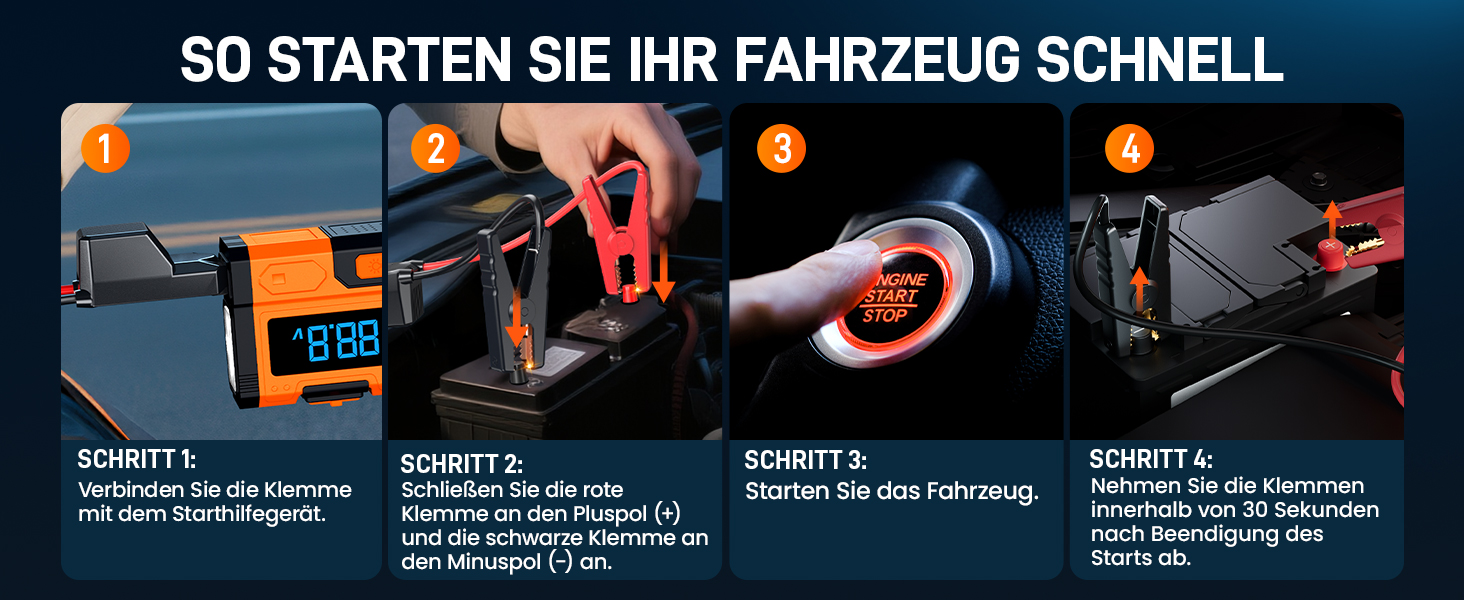 SO STARTEN SIE IHR FAHRZEUG SCHNELL

1

8.88

SCHRITT 1:
Verbinden Sie die Klemme mit dem Starthilfegerät.

2

SCHRITT 2:
Schließen Sie die rote Klemme an den Pluspol (+) und die schwarze Klemme an den Minuspol (-) an.

3

ENGINE START STOP

SCHRITT 3:
Starten Sie das Fahrzeug.

4

SCHRITT 4:
Nehmen Sie die Klemmen innerhalb von 30 Sekunden nach Beendigung des Starts ab.