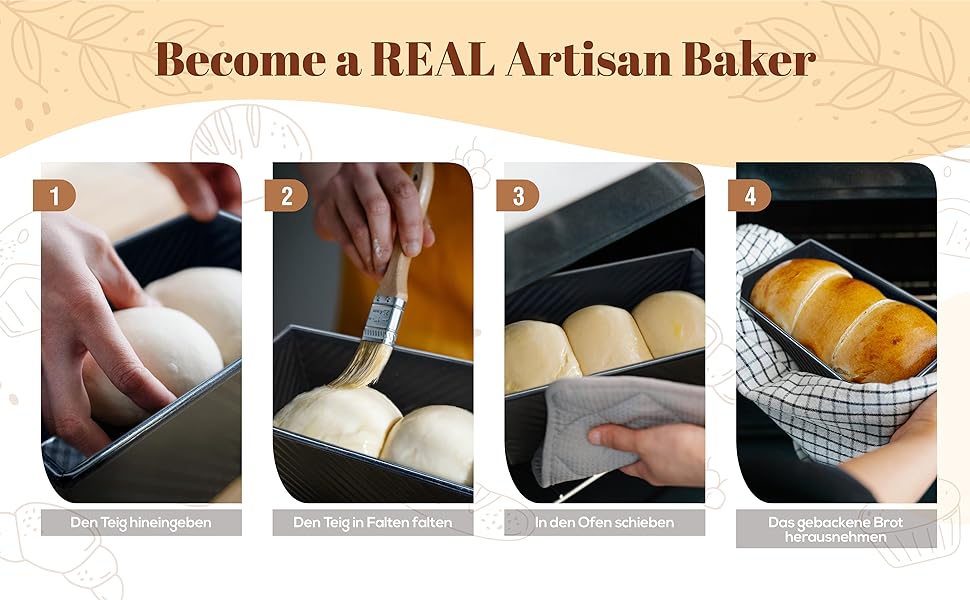 Become a REAL Artisan Baker

1

Den Teig hineingeben

2

Den Teig in Falten falten

3

In den Ofen schieben

4

Das gebackene Brot herausnehmen