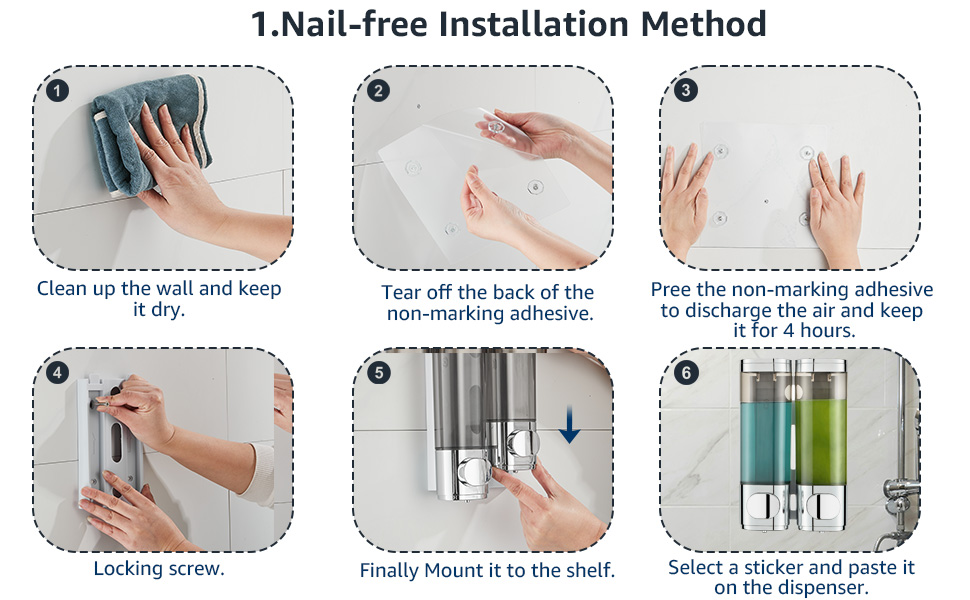 1.Nail-free Installation Method

1

Clean up the wall and keep it dry.

2

Tear off the back of the non-marking adhesive.

3

Pree the non-marking adhesive to discharge the air and keep it for 4 hours.

4

Locking screw.

5

Finally Mount it to the shelf.

6

Select a sticker and paste it on the dispenser.