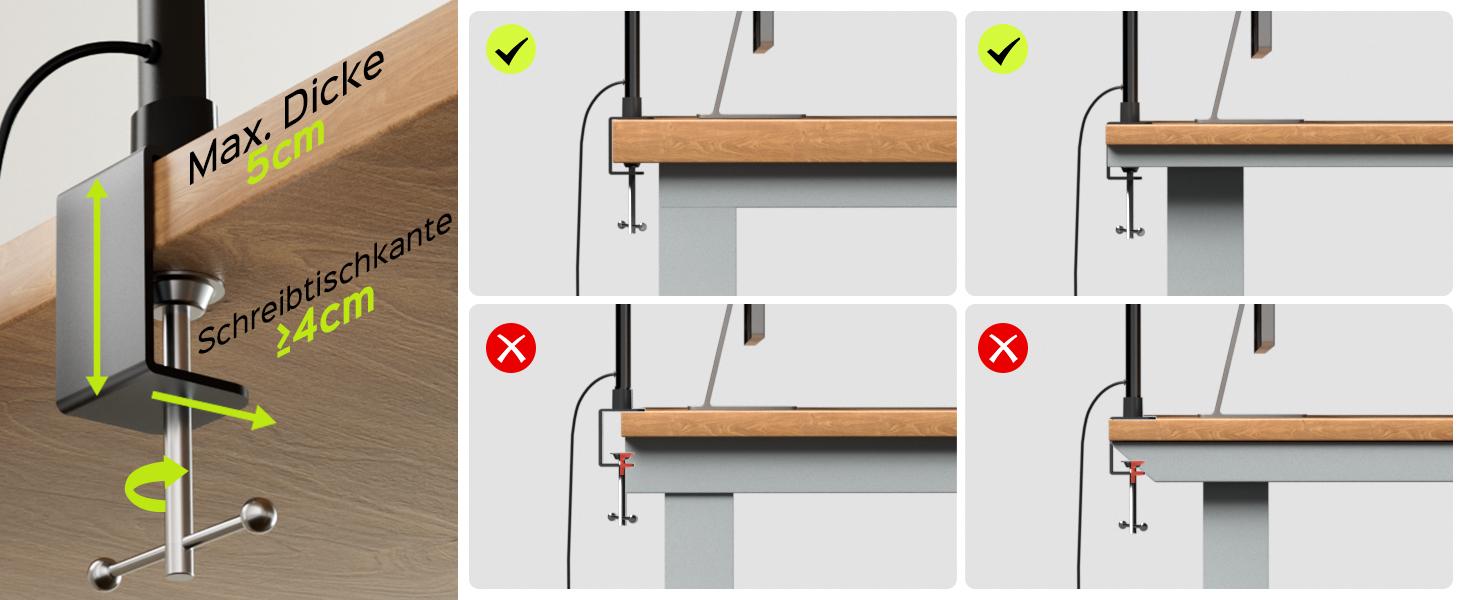 Max. Dicke
5cm

Schreibtischkante
≥4cm