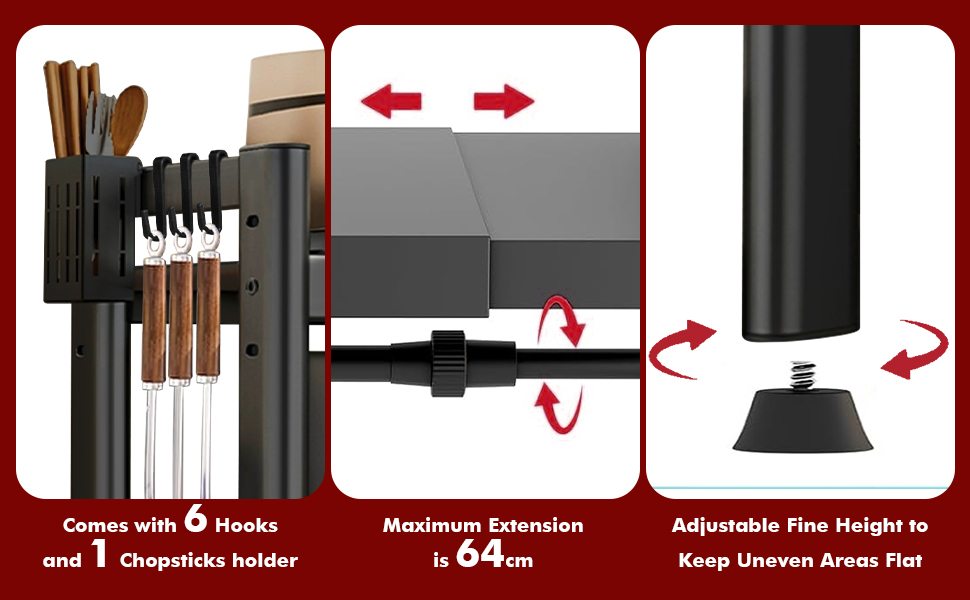 Comes with 6 Hooks and 1 Chopsticks holder

Maximum Extension is 64cm

Adjustable Fine Height to Keep Uneven Areas Flat