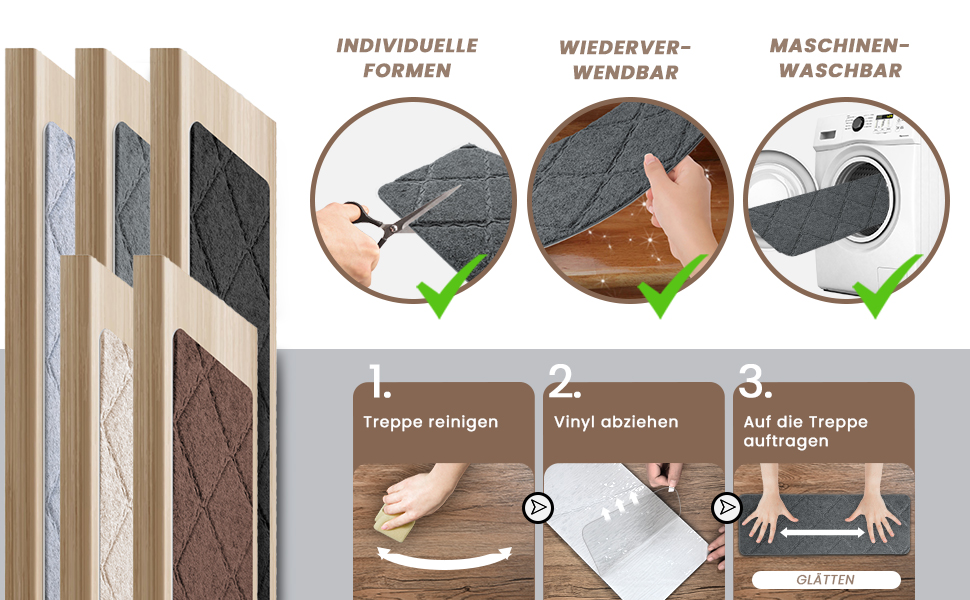 INDIVIDUELLE FORMEN

WIEDERVER-WENDBAR

MASCHINEN-WASCHBAR

1.
Treppe reinigen

2.
Vinyl abziehen

3.
Auf die Treppe auftragen

GLÄTTEN