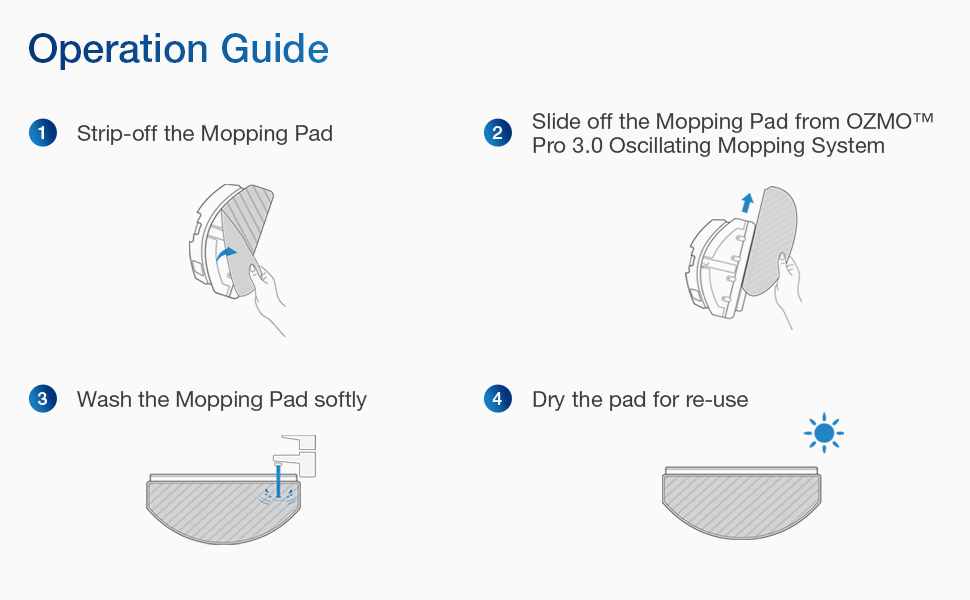 Operation Guide

1 Strip-off the Mopping Pad

2 Slide off the Mopping Pad from OZMO™ Pro 3.0 Oscillating Mopping System

3 Wash the Mopping Pad softly

4 Dry the pad for re-use