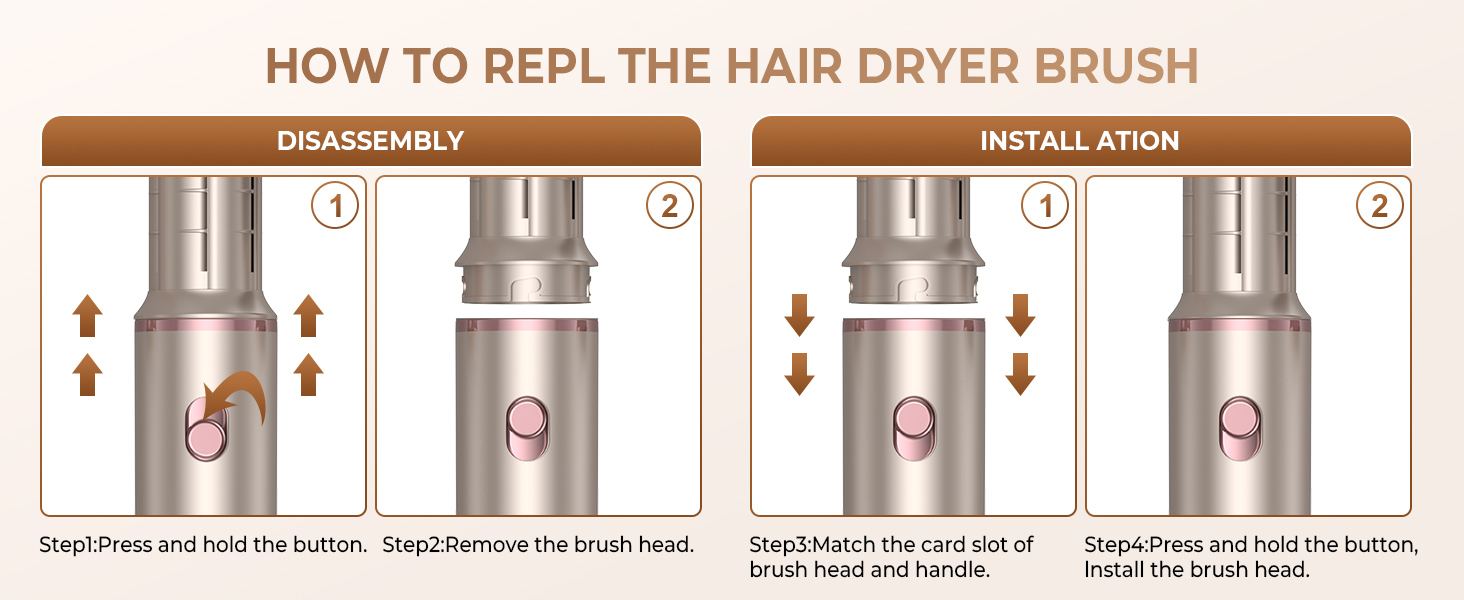 HOW TO REPL THE HAIR DRYER BRUSH

DISASSEMBLY

1

2

Step1:Press and hold the button.

Step2:Remove the brush head.

INSTALL ATION

1

2

Step3:Match the card slot of brush head and handle.

Step4:Press and hold the button, Install the brush head.