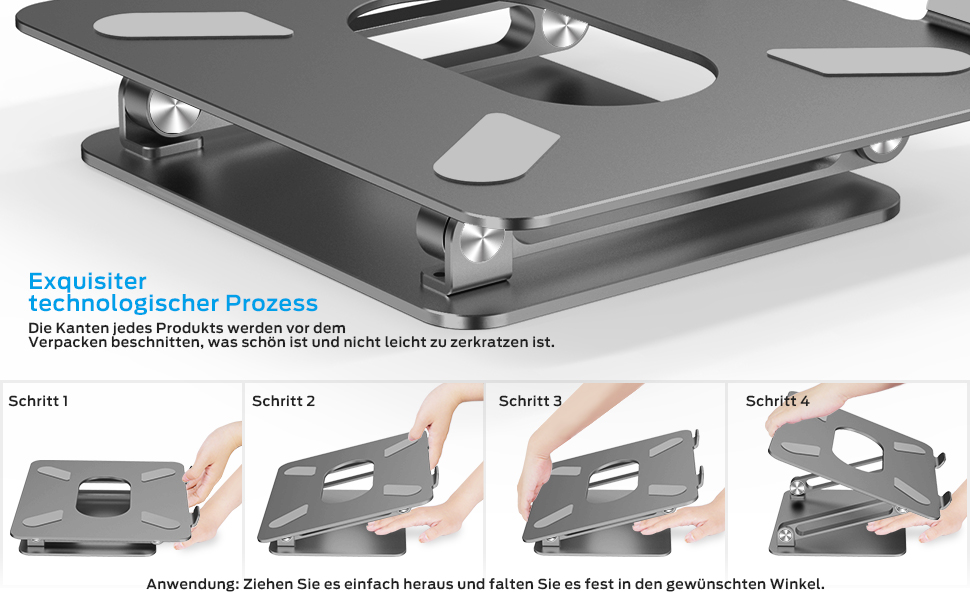 Exquisiter technologischer Prozess

Die Kanten jedes Produkts werden vor dem Verpacken beschnitten, was schön ist und nicht leicht zu zerkratzen ist.

Schritt 1

Schritt 2

Schritt 3

Schritt 4

Anwendung: Ziehen Sie es einfach heraus und falten Sie es fest in den gewünschten Winkel.