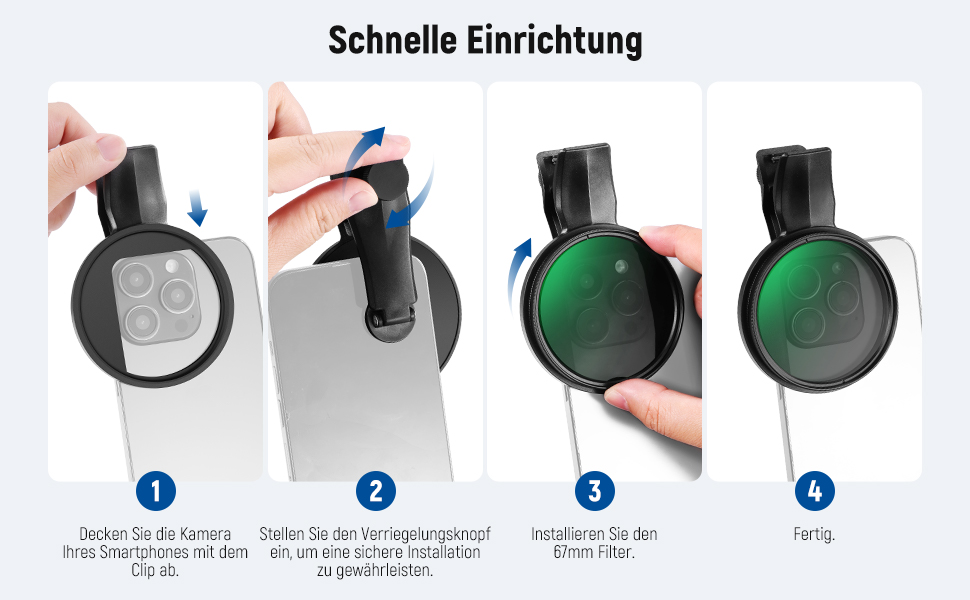 Schnelle Einrichtung

1

Decken Sie die Kamera Ihres Smartphones mit dem Clip ab.

2

Stellen Sie den Verriegelungsknopf ein, um eine sichere Installation zu gewährleisten.

3

Installieren Sie den 67mm Filter.

4

Fertig.