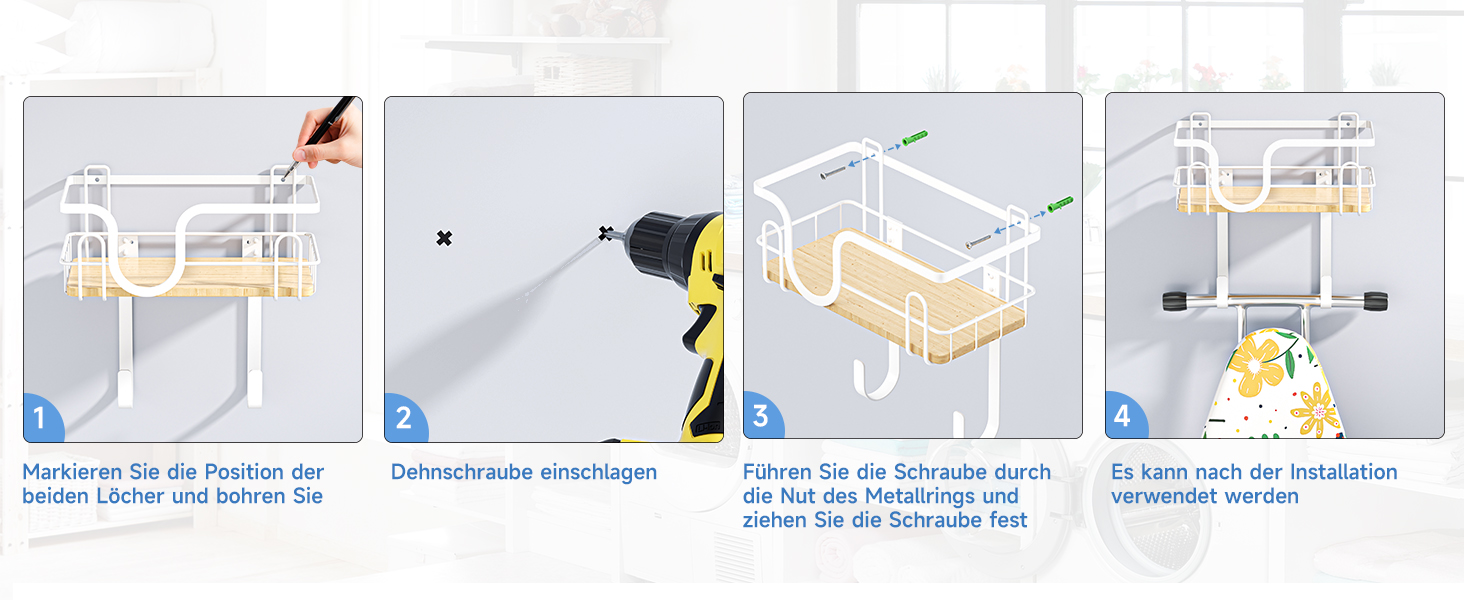 1

Markieren Sie die Position der beiden Löcher und bohren Sie

2

Dehnschraube einschlagen

3

Führen Sie die Schraube durch die Nut des Metallrings und ziehen Sie die Schraube fest

4

Es kann nach der Installation verwendet werden