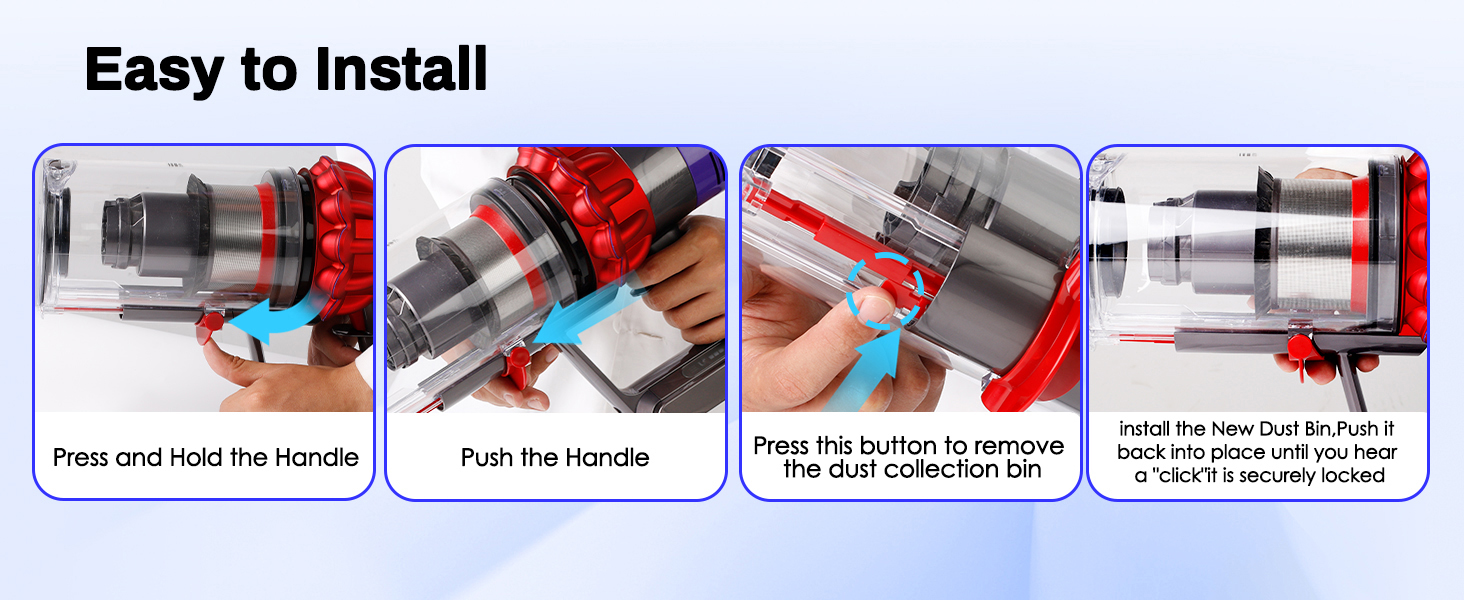 Easy to Install

Press and Hold the Handle

Push the Handle

Press this button to remove the dust collection bin

install the New Dust Bin,Push it back into place until you hear a "click"it is securely locked