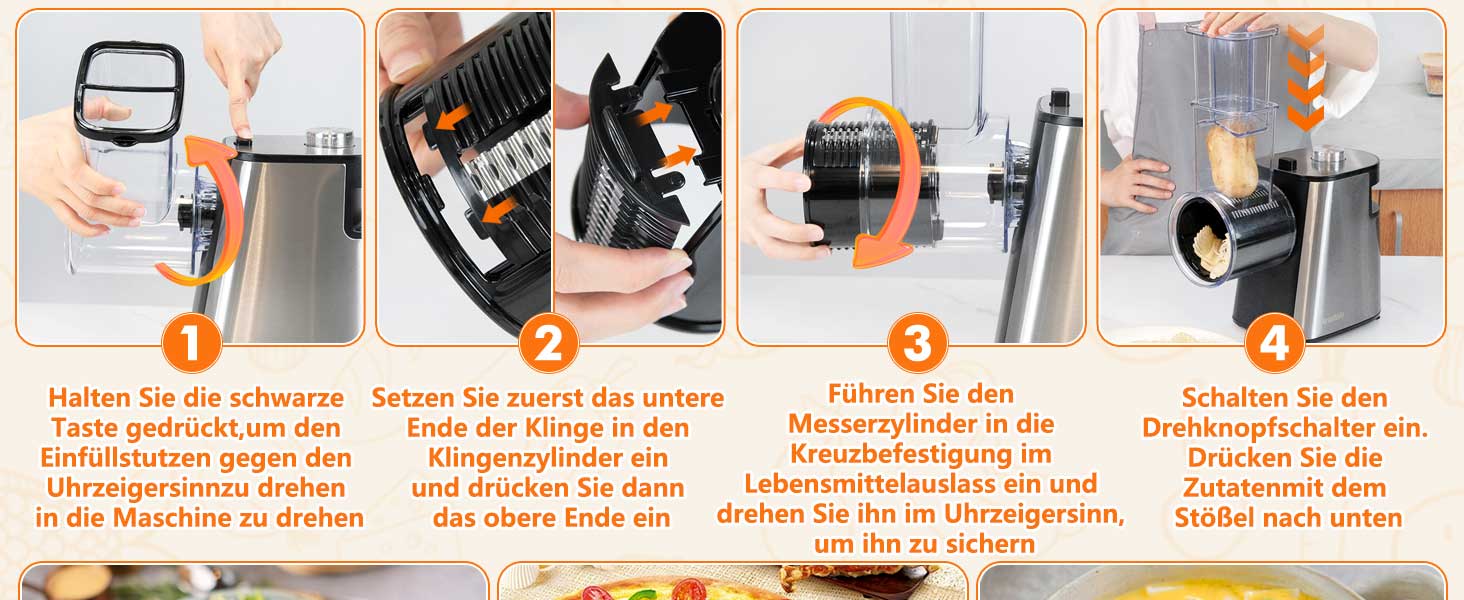 1

Halten Sie die schwarze Taste gedrückt,um den Einfüllstutzen gegen den Uhrzeigersinnzu drehen in die Maschine zu drehen

2

Setzen Sie zuerst das untere Ende der Klinge in den Klingenzylinder ein und drücken Sie dann das obere Ende ein

3

Führen Sie den Messerzylinder in die Kreuzbefestigung im Lebensmittelauslass ein und drehen Sie ihn im Uhrzeigersinn, um ihn zu sichern

4

Schalten Sie den Drehknopfschalter ein. Drücken Sie die Zutatenmit dem Stößel nach unten