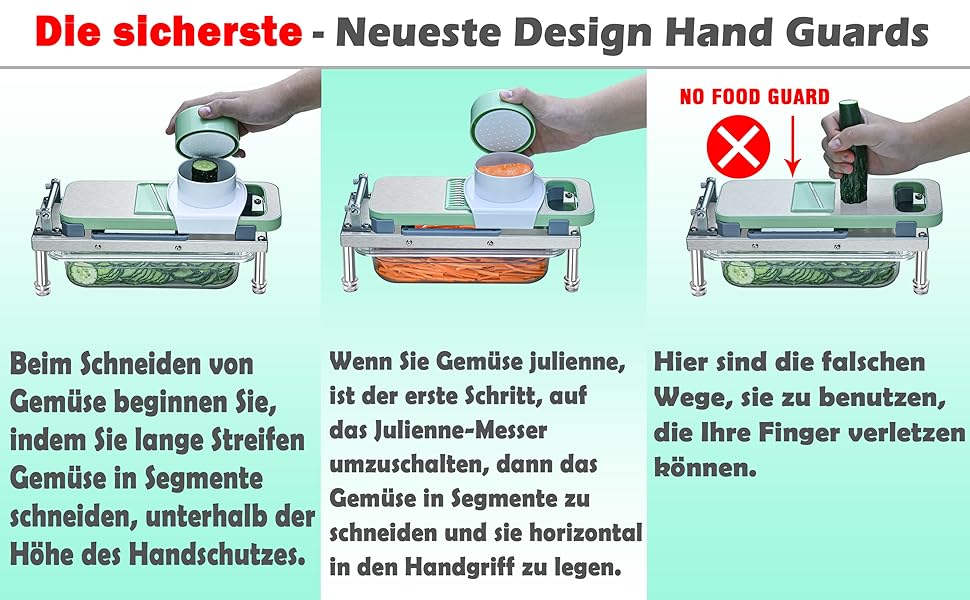 Die sicherste - Neueste Design Hand Guards

NO FOOD GUARD

Beim Schneiden von Gemüse beginnen Sie, indem Sie lange Streifen Gemüse in Segmente schneiden, unterhalb der Höhe des Handschutzes.

Wenn Sie Gemüse julienne, ist der erste Schritt, auf das Julienne-Messer umzuschalten, dann das Gemüse in Segmente zu schneiden und sie horizontal in den Handgriff zu legen.

Hier sind die falschen Wege, sie zu benutzen, die Ihre Finger verletzen können.