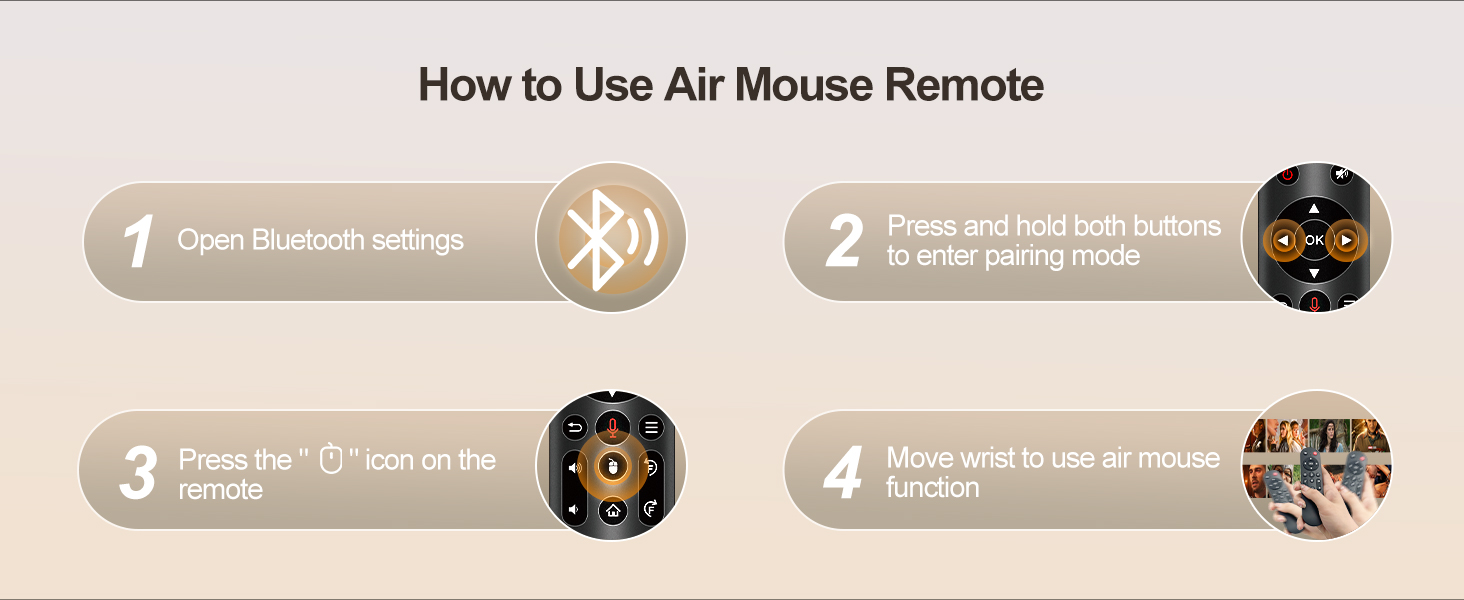 How to Use Air Mouse Remote

1 Open Bluetooth settings

2 Press and hold both buttons to enter pairing mode

OK

3 Press the " " icon on the remote

4 Move wrist to use air mouse function