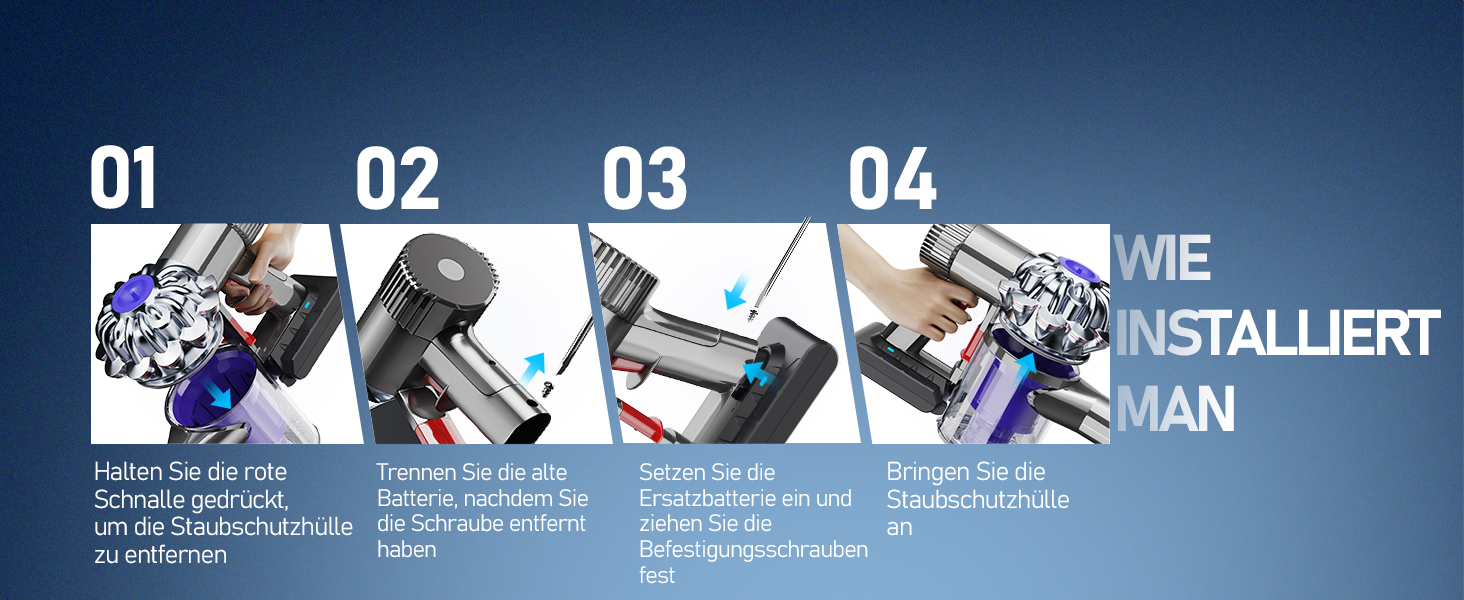 01

Halten Sie die rote Schnalle gedrückt, um die Staubschutzhülle zu entfernen

02

Trennen Sie die alte Batterie, nachdem Sie die Schraube entfernt haben

03

Setzen Sie die Ersatzbatterie ein und ziehen Sie die Befestigungsschrauben fest

04

Bringen Sie die Staubschutzhülle an

WIE INSTALLIERT MAN