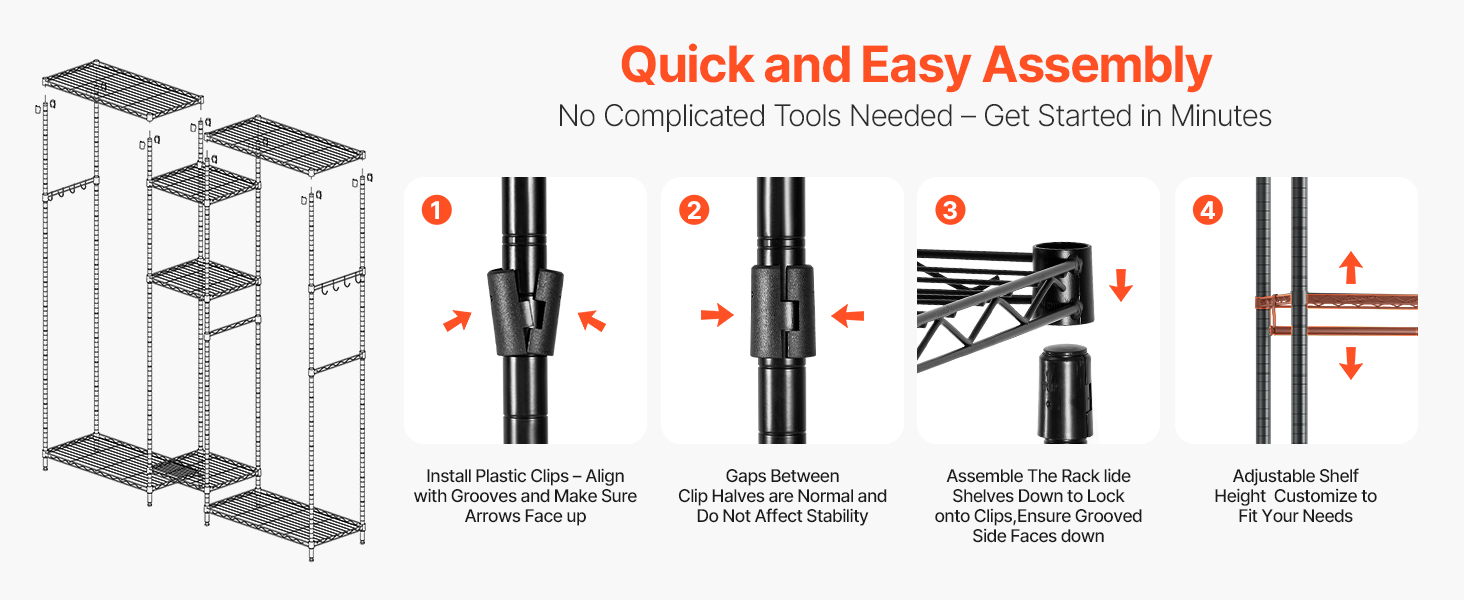 Quick and Easy Assembly

No Complicated Tools Needed – Get Started in Minutes

1

Install Plastic Clips – Align with Grooves and Make Sure Arrows Face up

2

Gaps Between Clip Halves are Normal and Do Not Affect Stability

3

Assemble The Rack lide Shelves Down to Lock onto Clips,Ensure Grooved Side Faces down

4

Adjustable Shelf Height Customize to Fit Your Needs