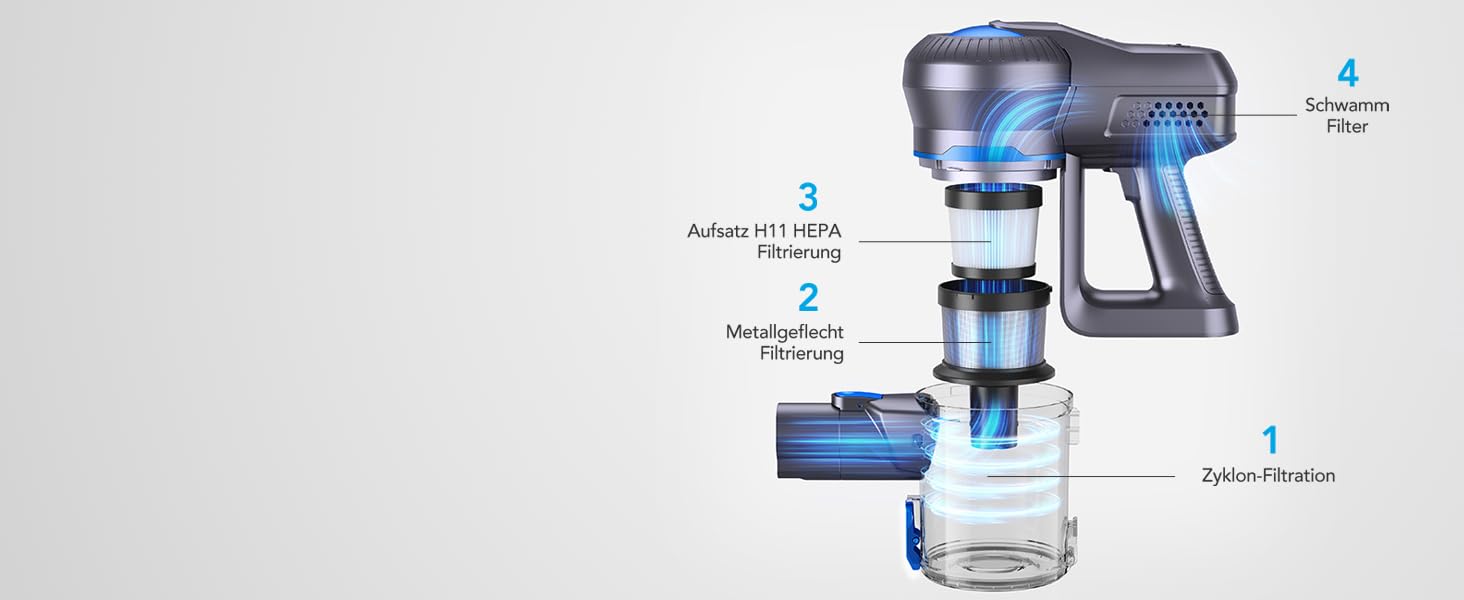 4
Schwamm Filter

3
Aufsatz H11 HEPA Filtrierung

2
Metallgeflecht Filtrierung

1
Zyklon-Filtration