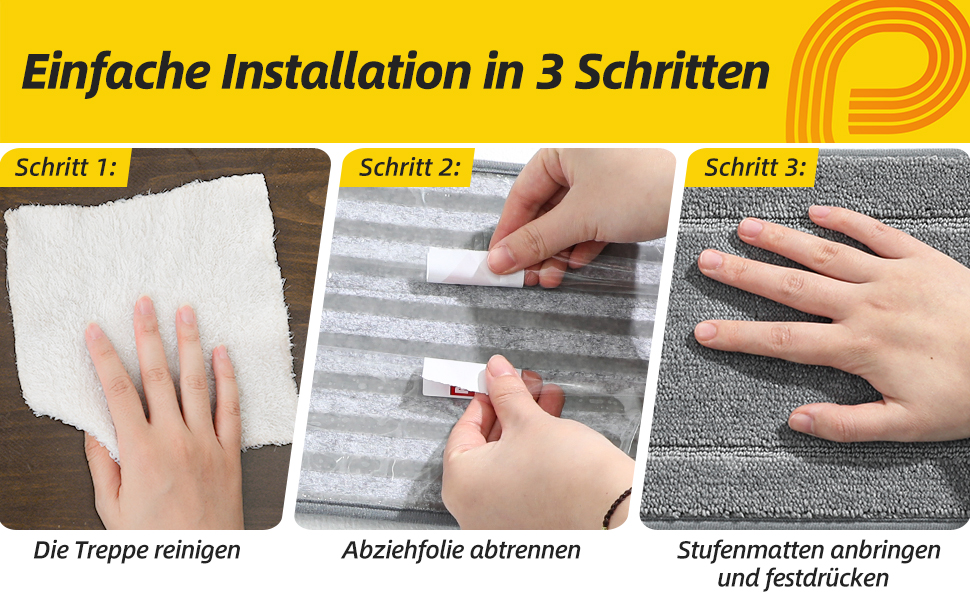 Einfache Installation in 3 Schritten

Schritt 1:

Die Treppe reinigen

Schritt 2:

Abziehfolie abtrennen

Schritt 3:

Stufenmatten anbringen und festdrücken