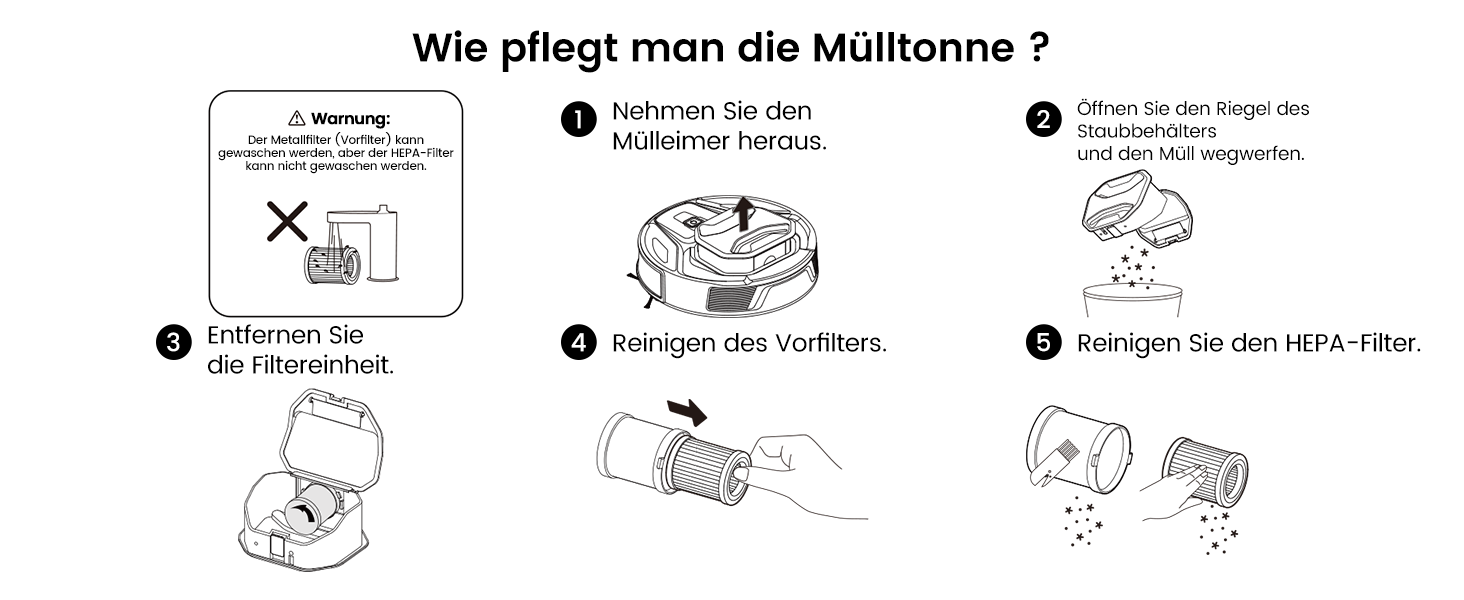 Wie pflegt man die Mülltonne ?

⚠ Warnung:
Der Metallfilter (Vorfilter) kann gewaschen werden, aber der HEPA-Filter kann nicht gewaschen werden.

1 Nehmen Sie den Mülleimer heraus.

2 Öffnen Sie den Riegel des Staubbehälters und den Müll wegwerfen.

3 Entfernen Sie die Filtereinheit.

4 Reinigen des Vorfilters.

5 Reinigen Sie den HEPA-Filter.