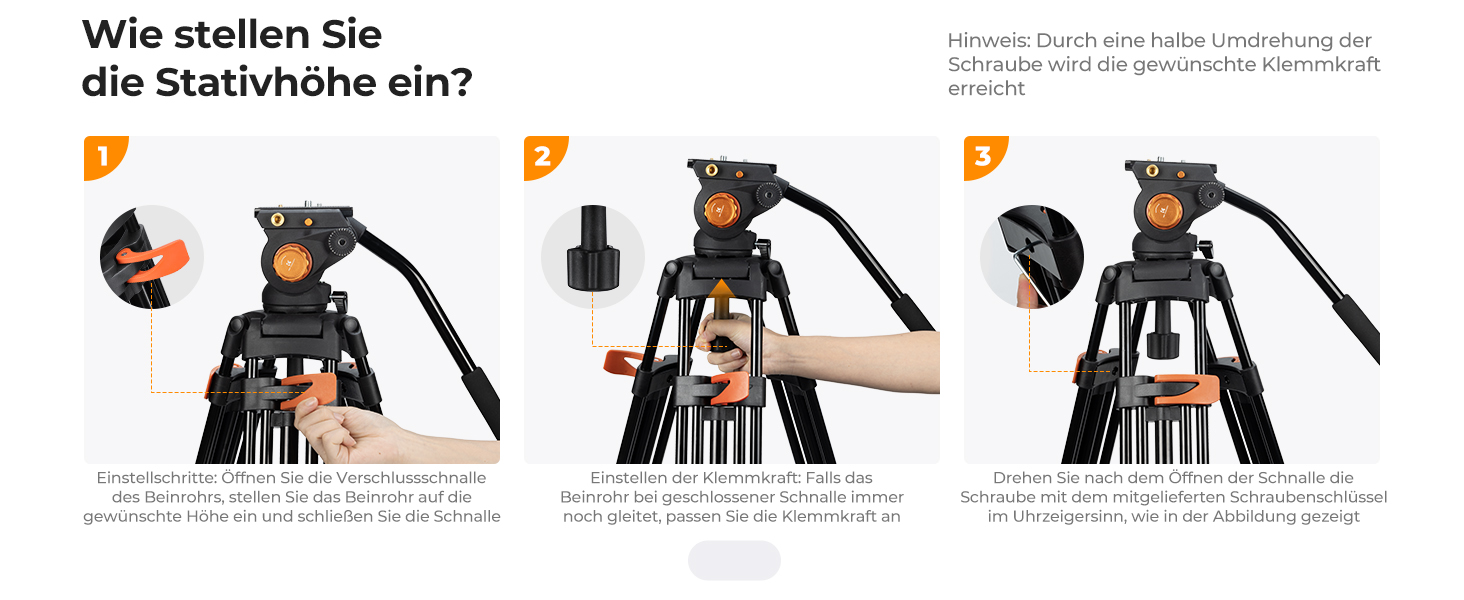 Wie stellen Sie die Stativhöhe ein?

Hinweis: Durch eine halbe Umdrehung der Schraube wird die gewünschte Klemmkraft erreicht

1

Einstellschritte: Öffnen Sie die Verschlussschnalle des Beinrohrs, stellen Sie das Beinrohr auf die gewünschte Höhe ein und schließen Sie die Schnalle

2

Einstellen der Klemmkraft: Falls das Beinrohr bei geschlossener Schnalle immer noch gleitet, passen Sie die Klemmkraft an

3

Drehen Sie nach dem Öffnen der Schnalle die Schraube mit dem mitgelieferten Schraubenschlüssel im Uhrzeigersinn, wie in der Abbildung gezeigt