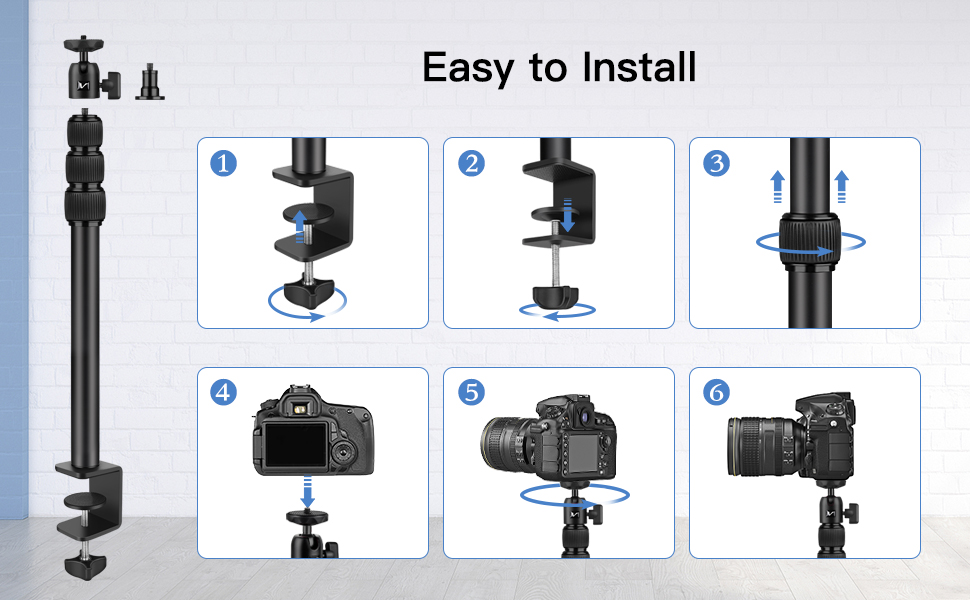 Easy to Install

1

2

3

4

5

6