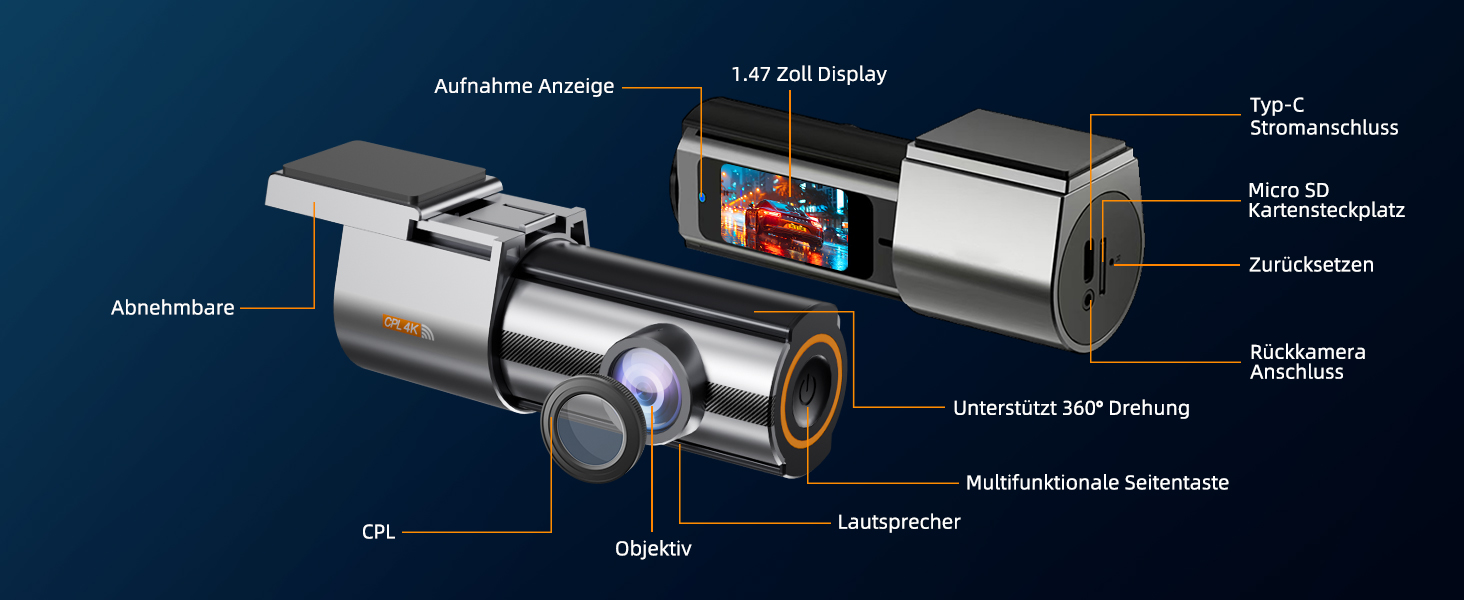 Aufnahme Anzeige
1.47 Zoll Display
Typ-C Stromanschluss
Micro SD Kartensteckplatz
Zurücksetzen
Rückkamera Anschluss
Abnehmbare
CPL 4K
Unterstützt 360° Drehung
Multifunktionale Seitentaste
Lautsprecher
CPL
Objektiv