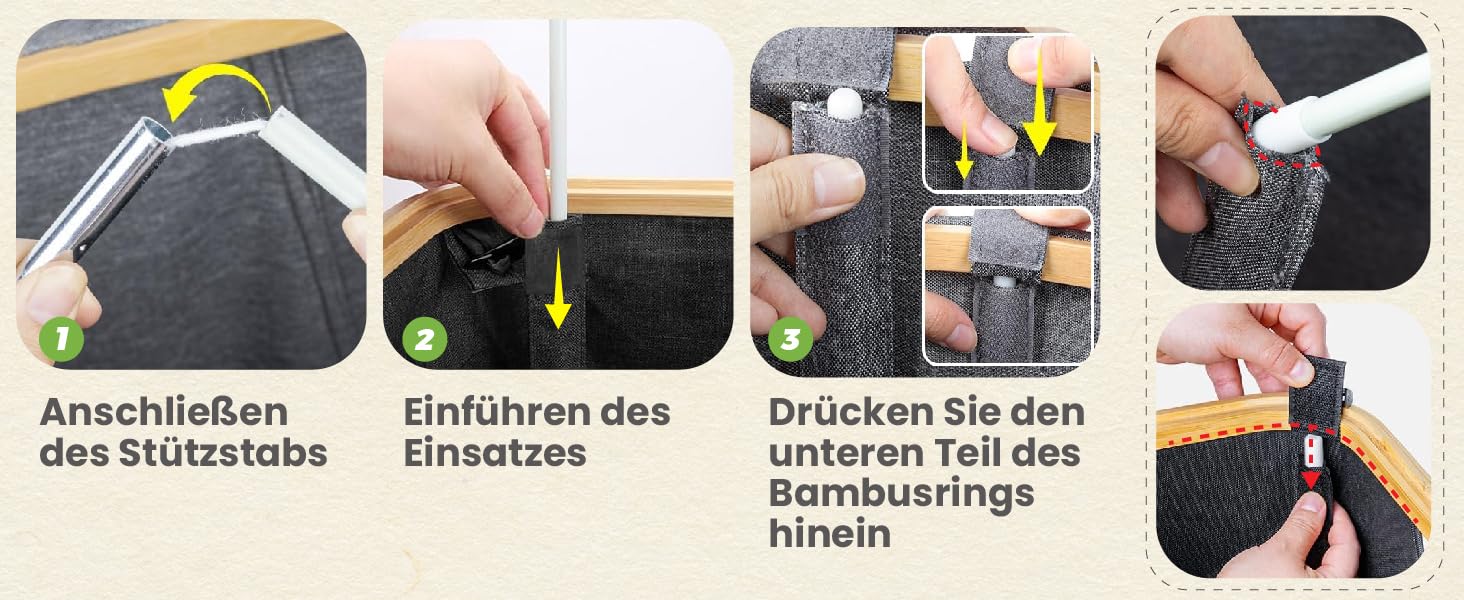 1
Anschließen des Stützstabs

2
Einführen des Einsatzes

3
Drücken Sie den unteren Teil des Bambusrings hinein