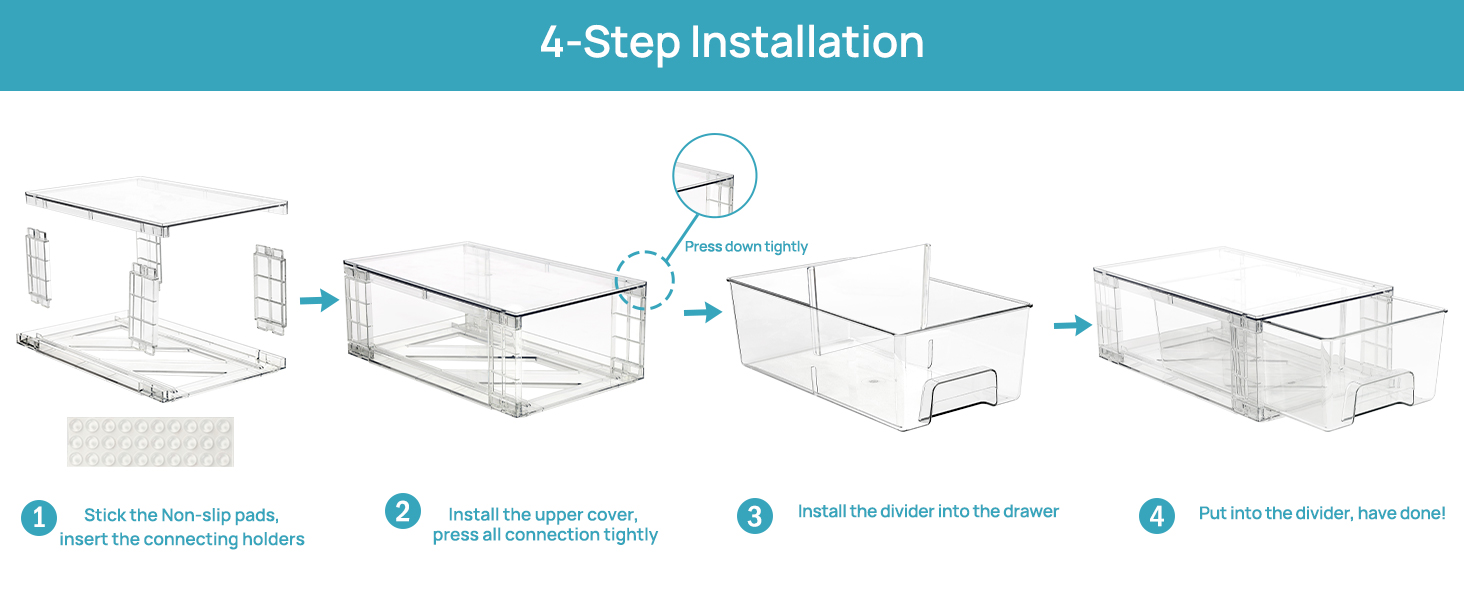 4-Step Installation

Press down tightly

1 Stick the Non-slip pads, insert the connecting holders

2 Install the upper cover, press all connection tightly

3 Install the divider into the drawer

4 Put into the divider, have done!