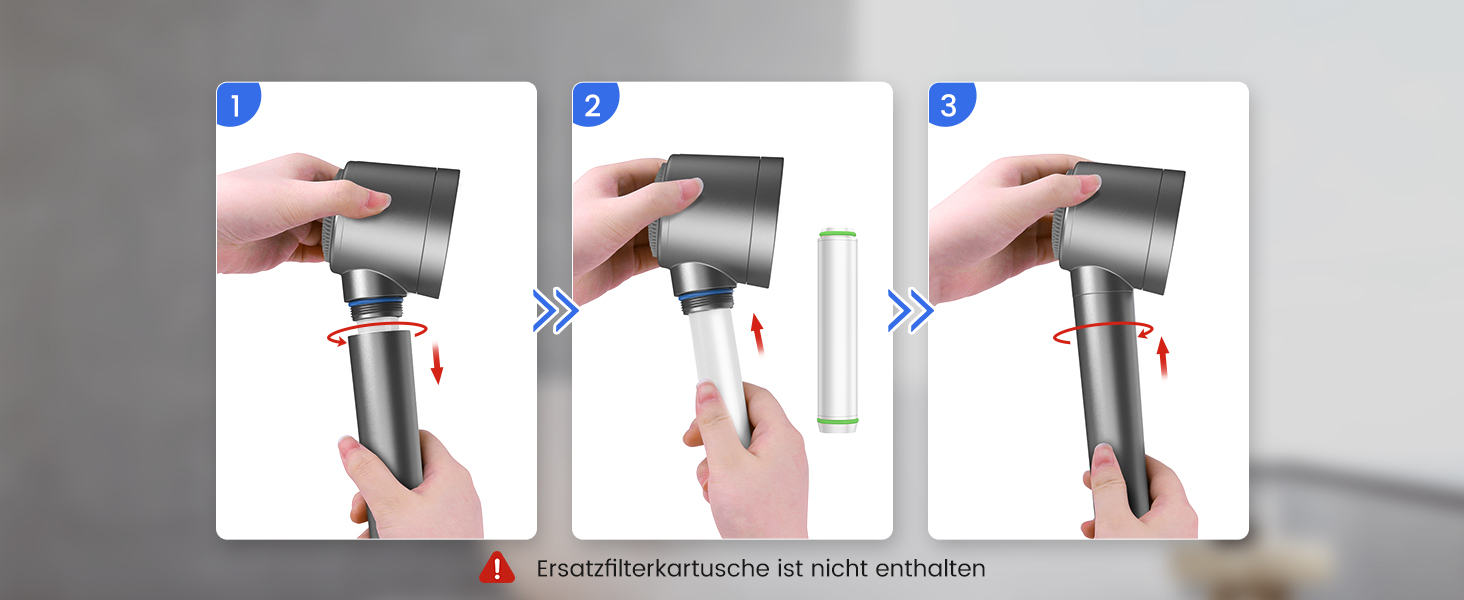 1

2

3

Ersatzfilterkartusche ist nicht enthalten