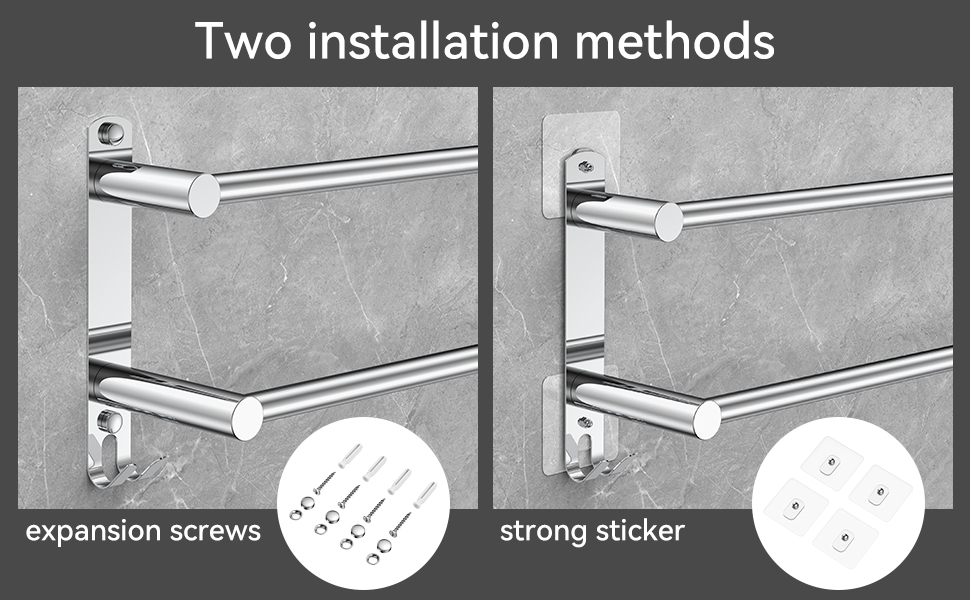 Two installation methods

expansion screws

strong sticker