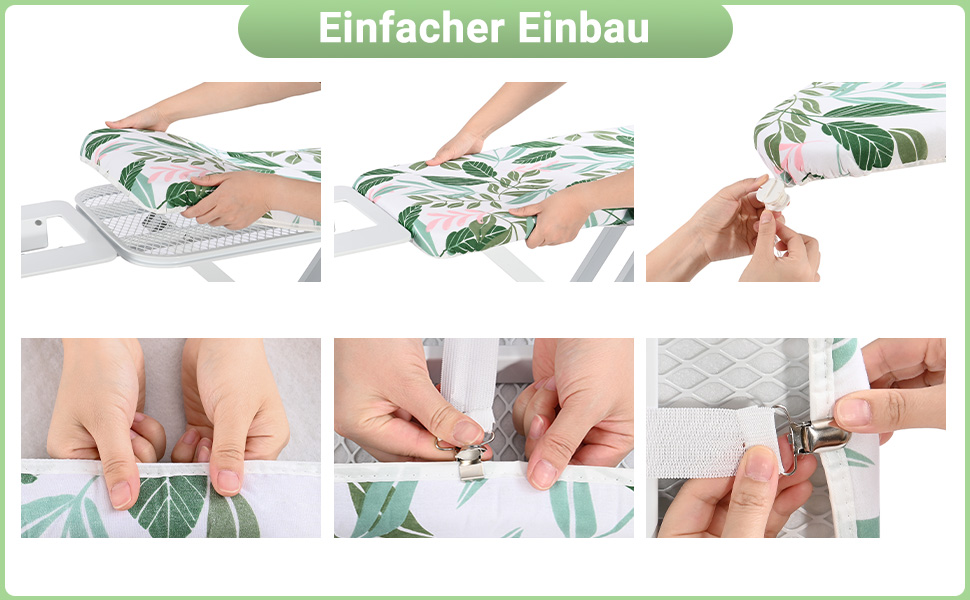 Einfacher Einbau