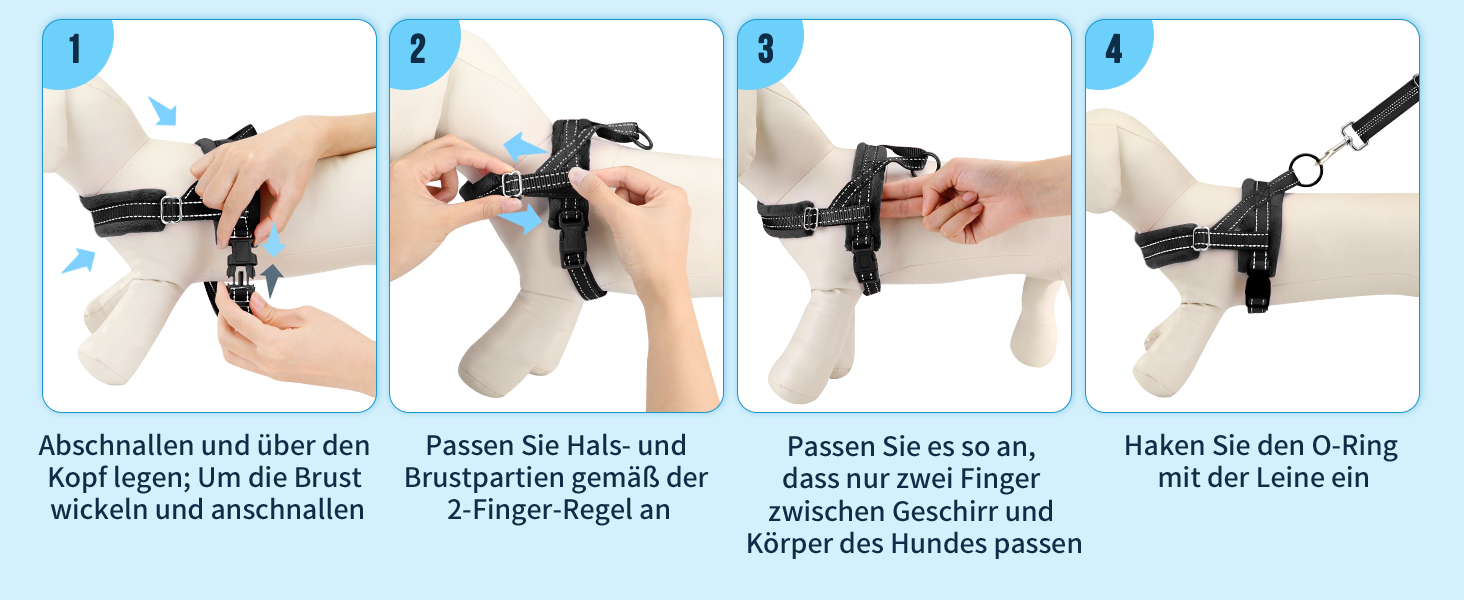 1

Abschnallen und über den Kopf legen; Um die Brust wickeln und anschnallen

2

Passen Sie Hals- und Brustpartien gemäß der 2-Finger-Regel an

3

Passen Sie es so an, dass nur zwei Finger zwischen Geschirr und Körper des Hundes passen

4

Haken Sie den O-Ring mit der Leine ein