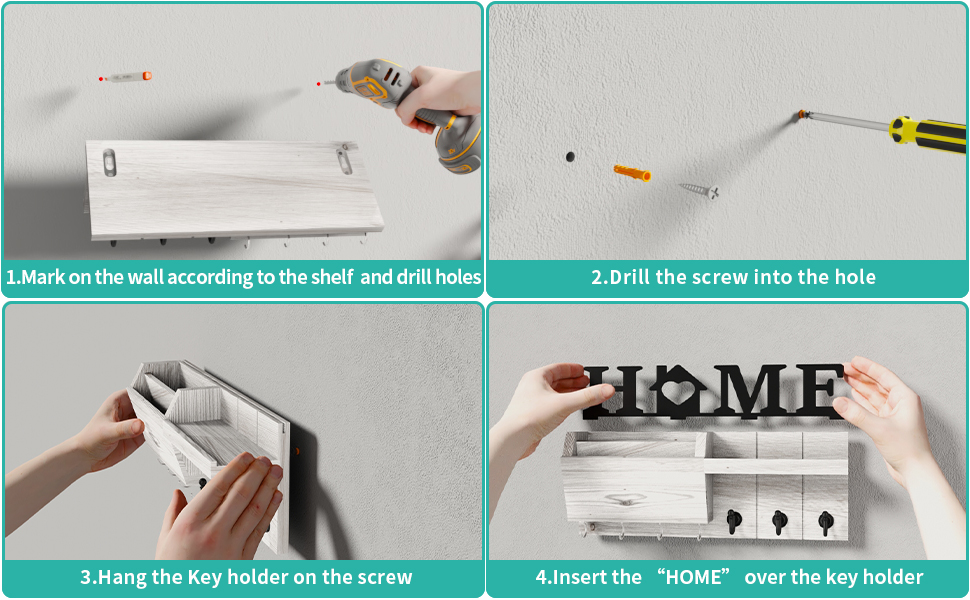 1.Mark on the wall according to the shelf and drill holes

2.Drill the screw into the hole

3.Hang the Key holder on the screw

HOME

4.Insert the “HOME” over the key holder