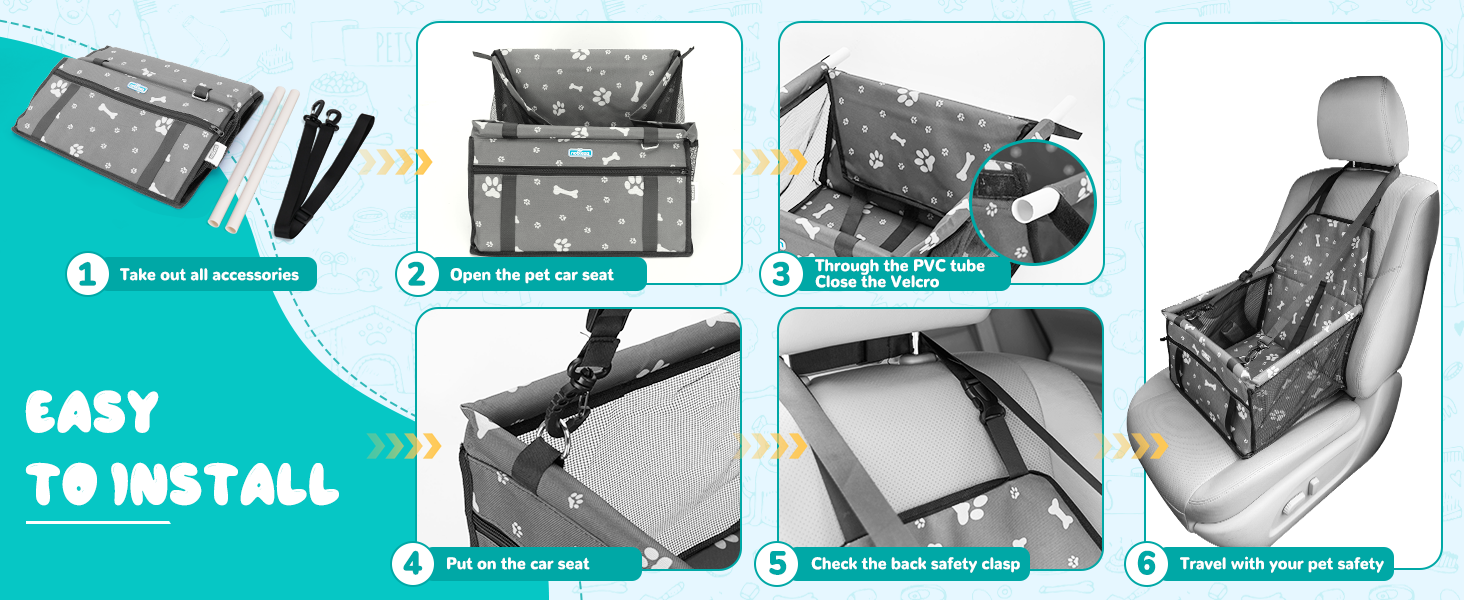 1 Take out all accessories

2 Open the pet car seat

3 Through the PVC tube
Close the Velcro

EASY
TO INSTALL

4 Put on the car seat

5 Check the back safety clasp

6 Travel with your pet safety