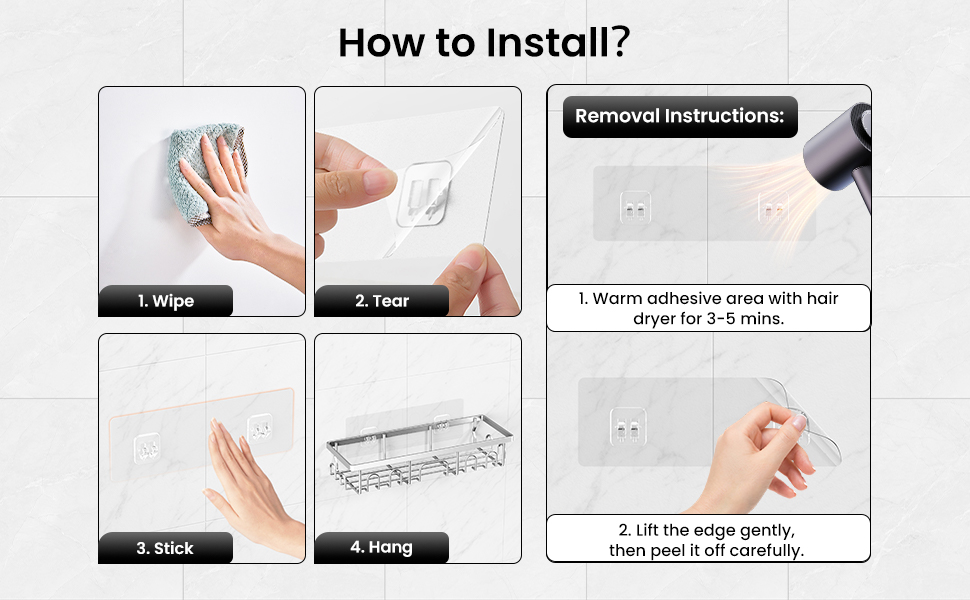 How to Install?

1. Wipe

2. Tear

3. Stick

4. Hang

Removal Instructions:

1. Warm adhesive area with hair dryer for 3-5 mins.

2. Lift the edge gently, then peel it off carefully.