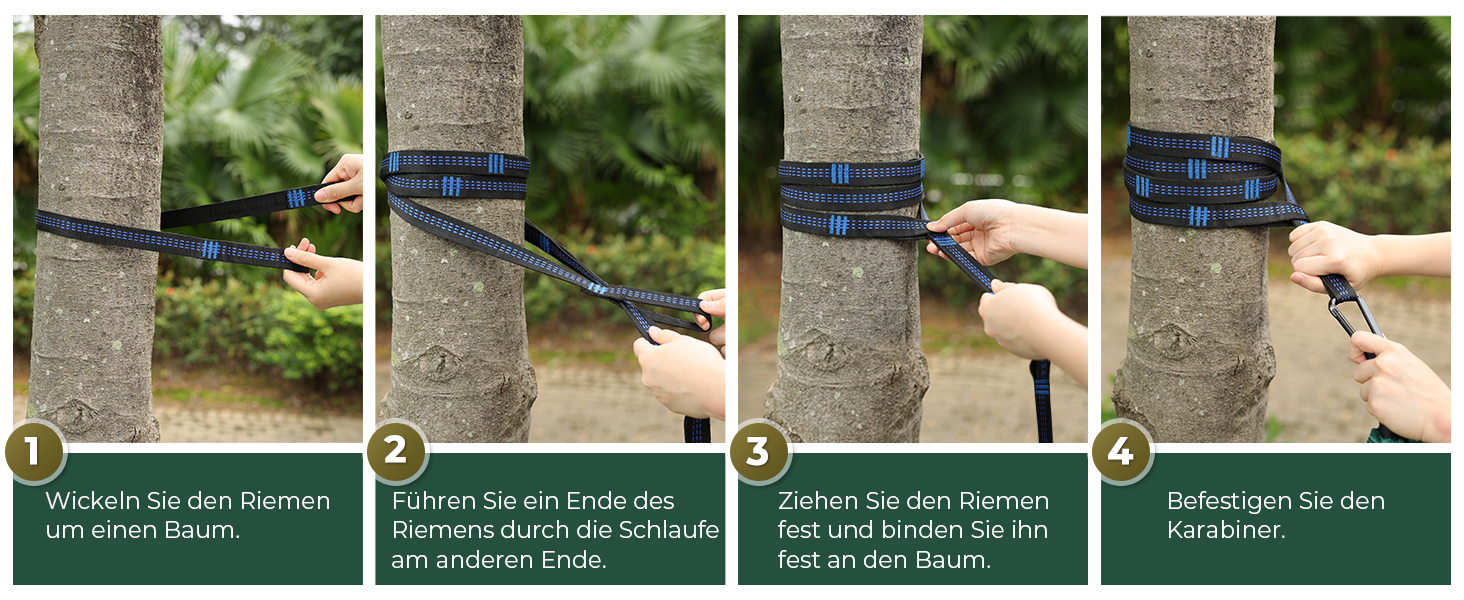 1
Wickeln Sie den Riemen um einen Baum.

2
Führen Sie ein Ende des Riemens durch die Schlaufe am anderen Ende.

3
Ziehen Sie den Riemen fest und binden Sie ihn fest an den Baum.

4
Befestigen Sie den Karabiner.