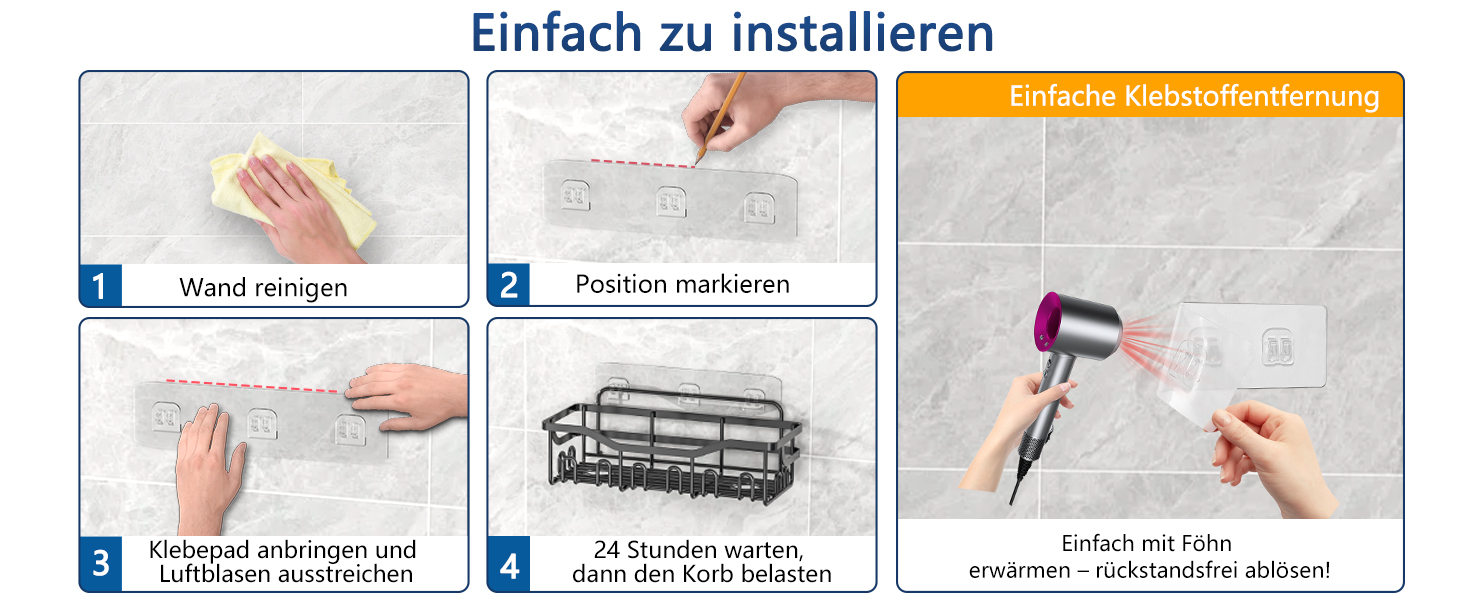 Einfach zu installieren

1 Wand reinigen

2 Position markieren

3 Klebepad anbringen und Luftblasen ausstreichen

4 24 Stunden warten, dann den Korb belasten

Einfache Klebstoffentfernung

Einfach mit Föhn erwärmen – rückstandsfrei ablösen!