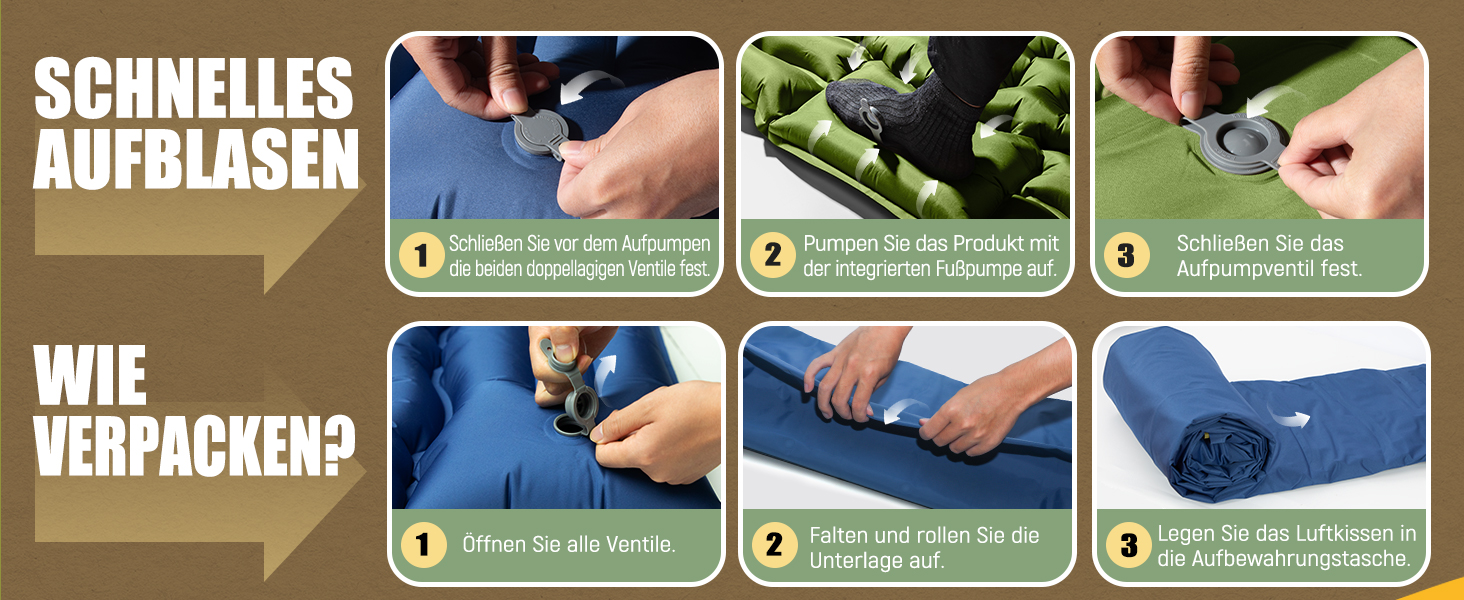 SCHNELLES AUFBLASEN

1 Schließen Sie vor dem Aufpumpen die beiden doppellagigen Ventile fest.

2 Pumpen Sie das Produkt mit der integrierten Fußpumpe auf.

3 Schließen Sie das Aufpumpventil fest.

WIE VERPACKEN?

1 Öffnen Sie alle Ventile.

2 Falten und rollen Sie die Unterlage auf.

3 Legen Sie das Luftkissen in die Aufbewahrungstasche.