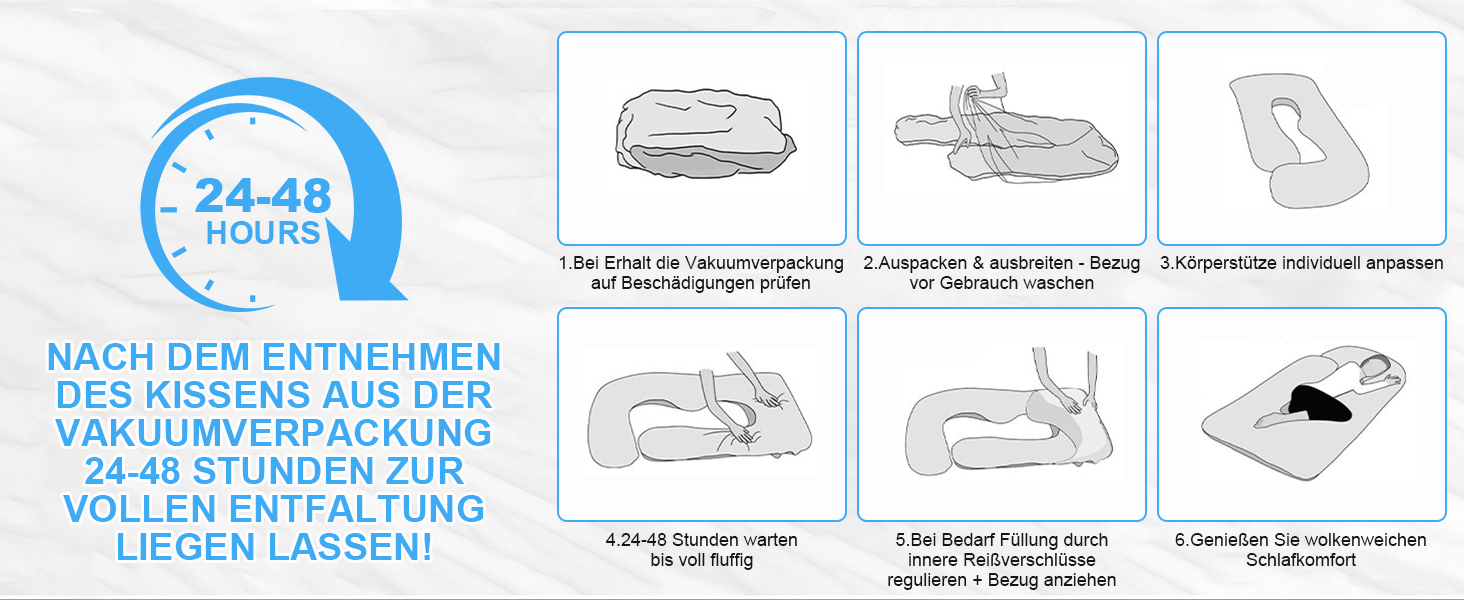 24-48
HOURS

NACH DEM ENTNEHMEN DES KISSENS AUS DER VAKUUMVERPACKUNG 24-48 STUNDEN ZUR VOLLEN ENTFALTUNG LIEGEN LASSEN!

1.Bei Erhalt die Vakuumverpackung auf Beschädigungen prüfen

2.Auspacken & ausbreiten - Bezug vor Gebrauch waschen

3.Körperstütze individuell anpassen

4.24-48 Stunden warten bis voll fluffig

5.Bei Bedarf Füllung durch innere Reißverschlüsse regulieren + Bezug anziehen

6.Genießen Sie wolkenweichen Schlafkomfort