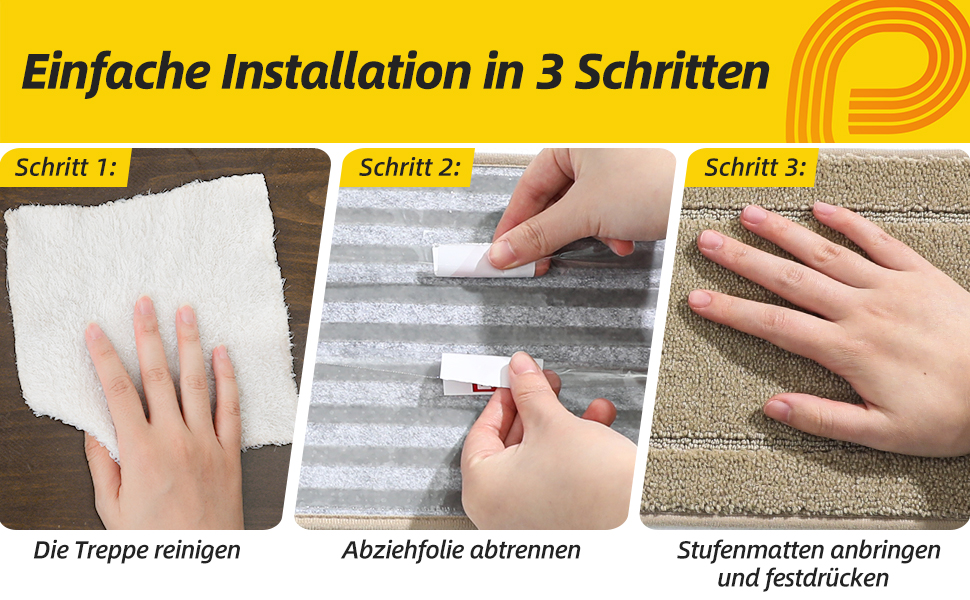 Einfache Installation in 3 Schritten

Schritt 1:

Die Treppe reinigen

Schritt 2:

Abziehfolie abtrennen

Schritt 3:

Stufenmatten anbringen und festdrücken