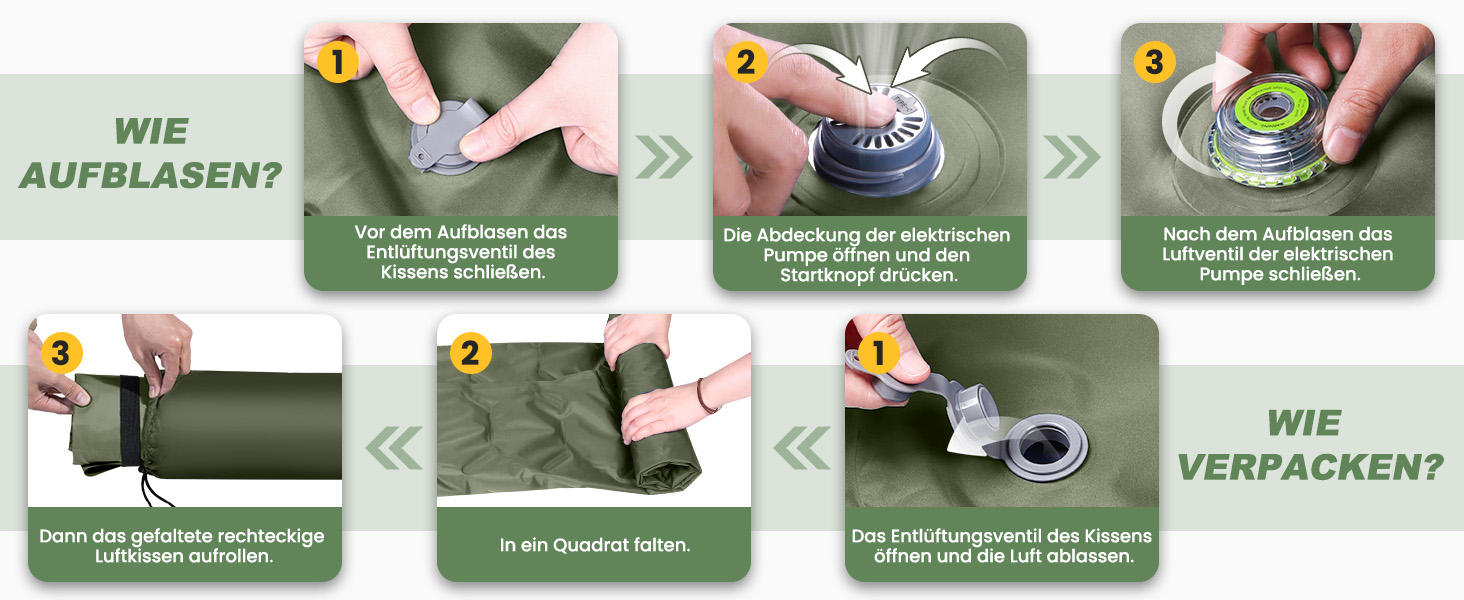 WIE AUFBLASEN?

1

Vor dem Aufblasen das Entlüftungsventil des Kissens schließen.

2

Die Abdeckung der elektrischen Pumpe öffnen und den Startknopf drücken.

3

Nach dem Aufblasen das Luftventil der elektrischen Pumpe schließen.

WIE VERPACKEN?

1

Das Entlüftungsventil des Kissens öffnen und die Luft ablassen.

2

In ein Quadrat falten.

3

Dann das gefaltete rechteckige Luftkissen aufrollen.