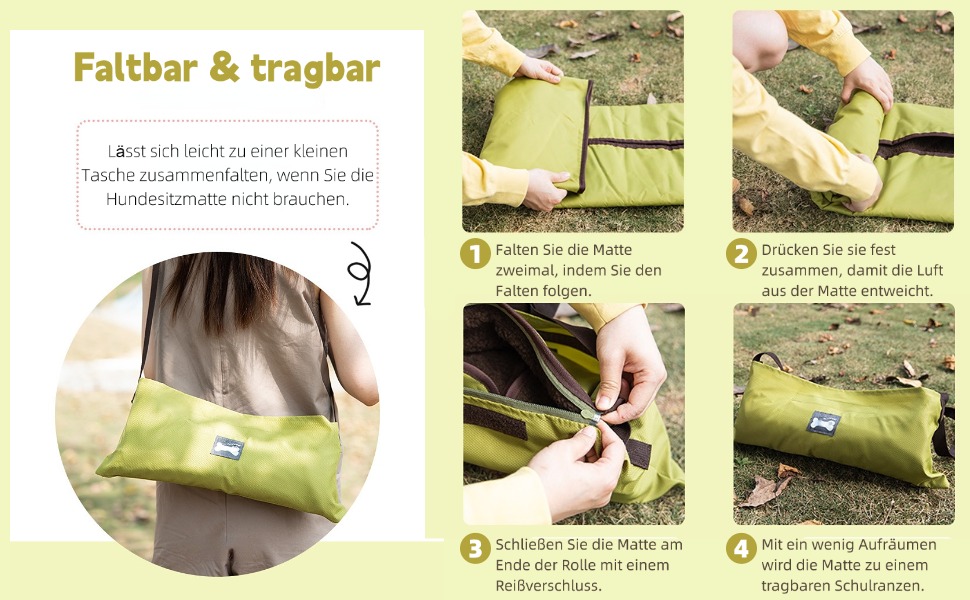 Faltbar & tragbar

Lässt sich leicht zu einer kleinen Tasche zusammenfalten, wenn Sie die Hundesitzmatte nicht brauchen.

1 Falten Sie die Matte zweimal, indem Sie den Falten folgen.

2 Drücken Sie sie fest zusammen, damit die Luft aus der Matte entweicht.

3 Schließen Sie die Matte am Ende der Rolle mit einem Reißverschluss.

4 Mit ein wenig Aufräumen wird die Matte zu einem tragbaren Schulranzen.