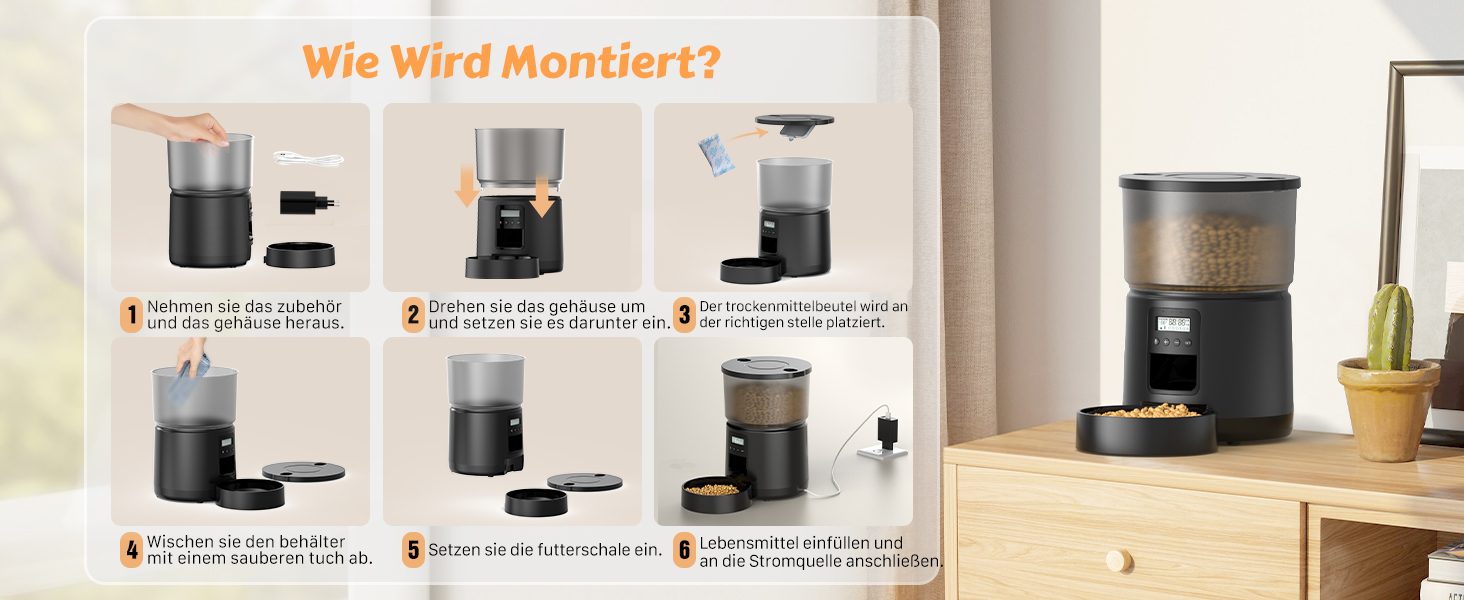 Wie Wird Montiert?

1 Nehmen sie das zubehör und das gehäuse heraus.

2 Drehen sie das gehäuse um und setzen sie es darunter ein.

3 Der trockenmittelbeutel wird an der richtigen stelle platziert.

4 Wischen sie den behälter mit einem sauberen tuch ab.

5 Setzen sie die futterschale ein.

6 Lebensmittel einfüllen und an die Stromquelle anschließen.