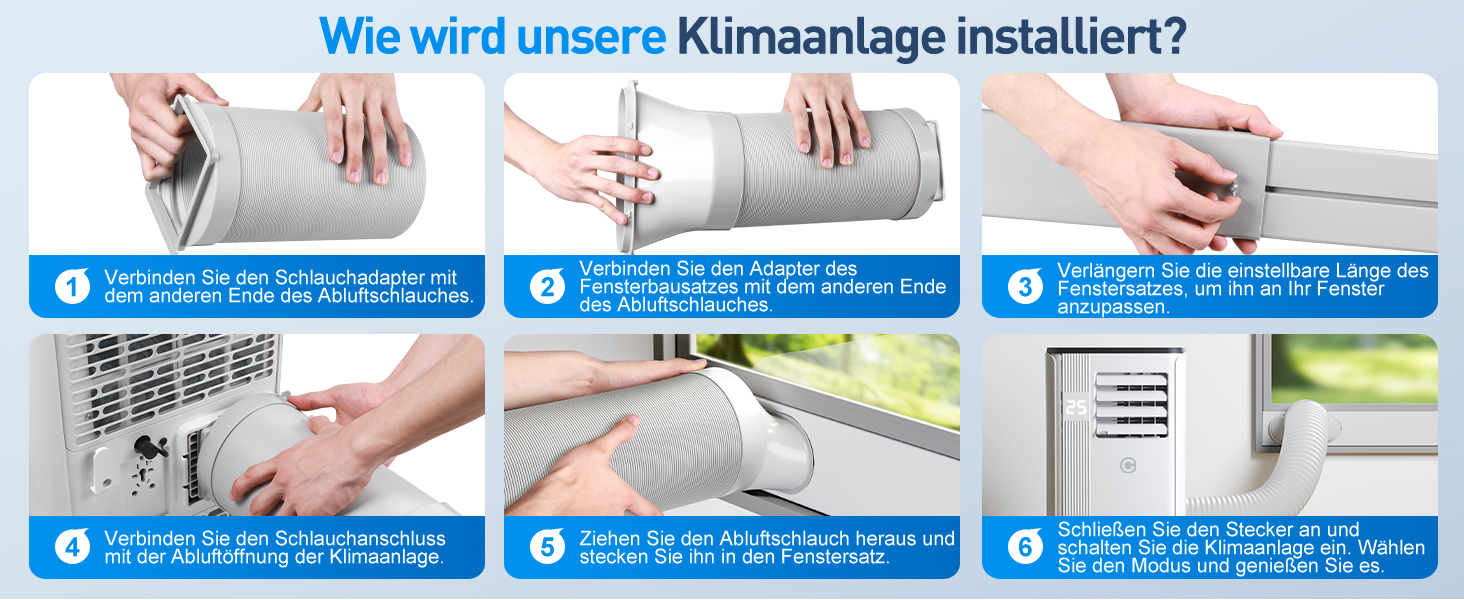 Wie wird unsere Klimaanlage installiert?

1 Verbinden Sie den Schlauchadapter mit dem anderen Ende des Abluftschlauches.

2 Verbinden Sie den Adapter des Fensterbausatzes mit dem anderen Ende des Abluftschlauches.

3 Verlängern Sie die einstellbare Länge des Fenstersatzes, um ihn an Ihr Fenster anzupassen.

4 Verbinden Sie den Schlauchanschluss mit der Abluftöffnung der Klimaanlage.

5 Ziehen Sie den Abluftschlauch heraus und stecken Sie ihn in den Fenstersatz.

25

6 Schließen Sie den Stecker an und schalten Sie die Klimaanlage ein. Wählen Sie den Modus und genießen Sie es.