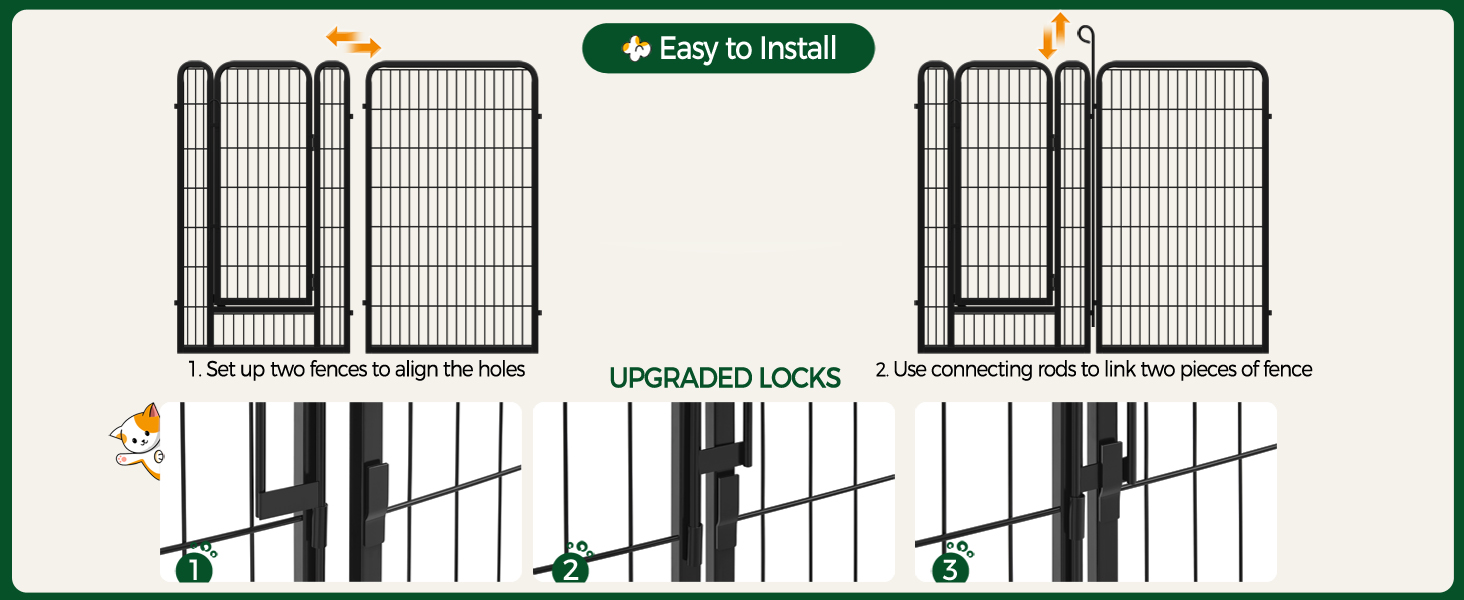 Easy to Install

1. Set up two fences to align the holes

2. Use connecting rods to link two pieces of fence

UPGRADED LOCKS

1

2

3